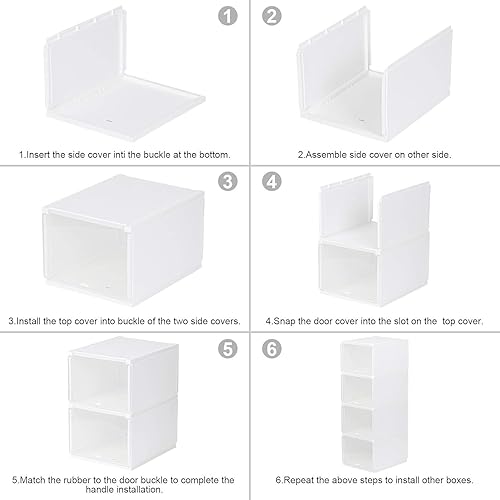 1

1.Insert the side cover inti the buckle at the bottom.

2

2.Assemble side cover on other side.

3

3.Install the top cover into buckle of the two side covers.

4

4.Snap the door cover into the slot on the  top cover.

5

5.Match the rubber to the door buckle to complete the handle installation.

6

6.Repeat the above steps to install other boxes.