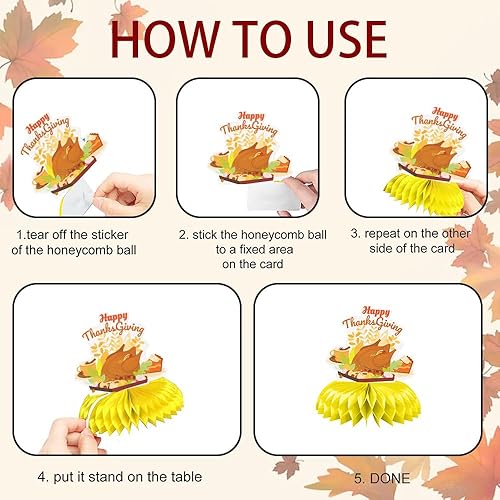 HOW TO USE

Happy ThanksGiving

1.tear off the sticker of the honeycomb ball

Happy ThanksGiving

2. stick the honeycomb ball to a fixed area on the card

Happy ThanksGiving

3. repeat on the other side of the card

Happy ThanksGiving

4. put it stand on the table

Happy ThanksGiving

5. DONE