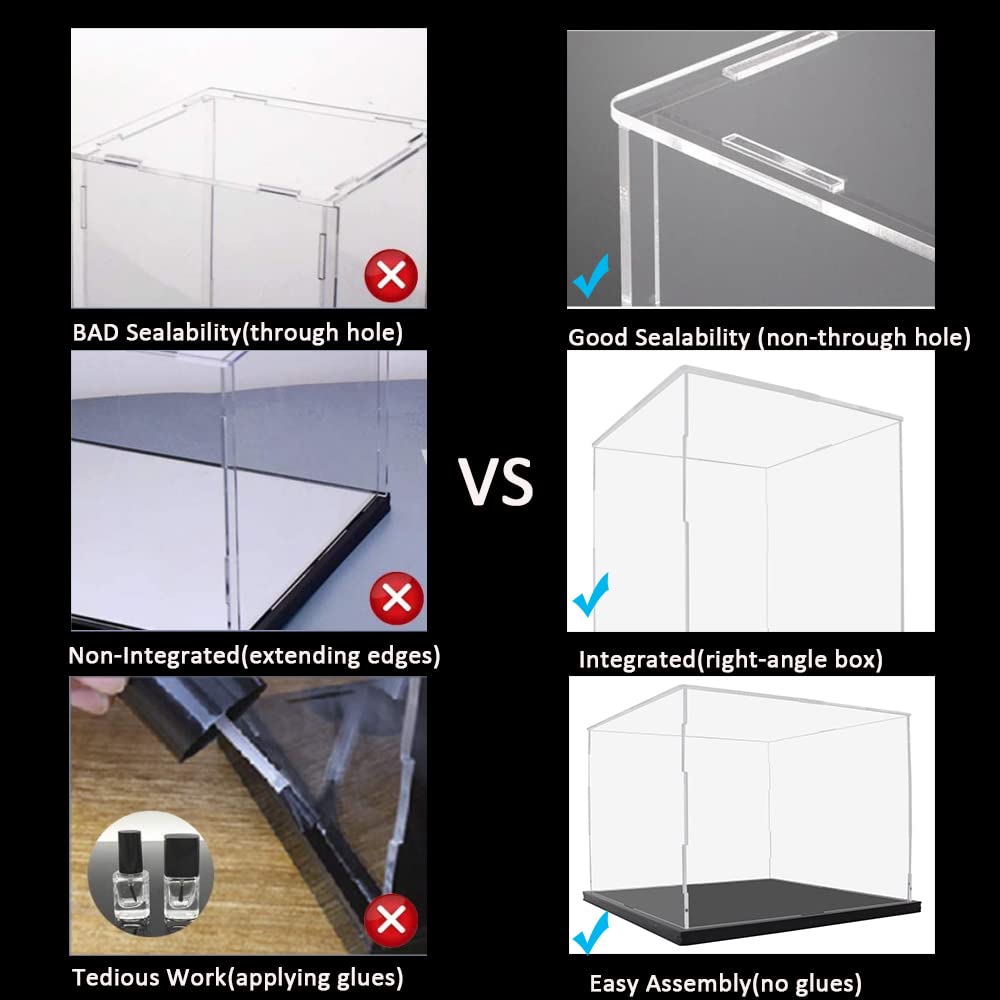 BAD Sealability(through hole)

Non-Integrated(extending edges)

Tedious Work(applying glues)

VS

Good Sealability (non-through hole)

Integrated(right-angle box)

Easy Assembly(no glues)