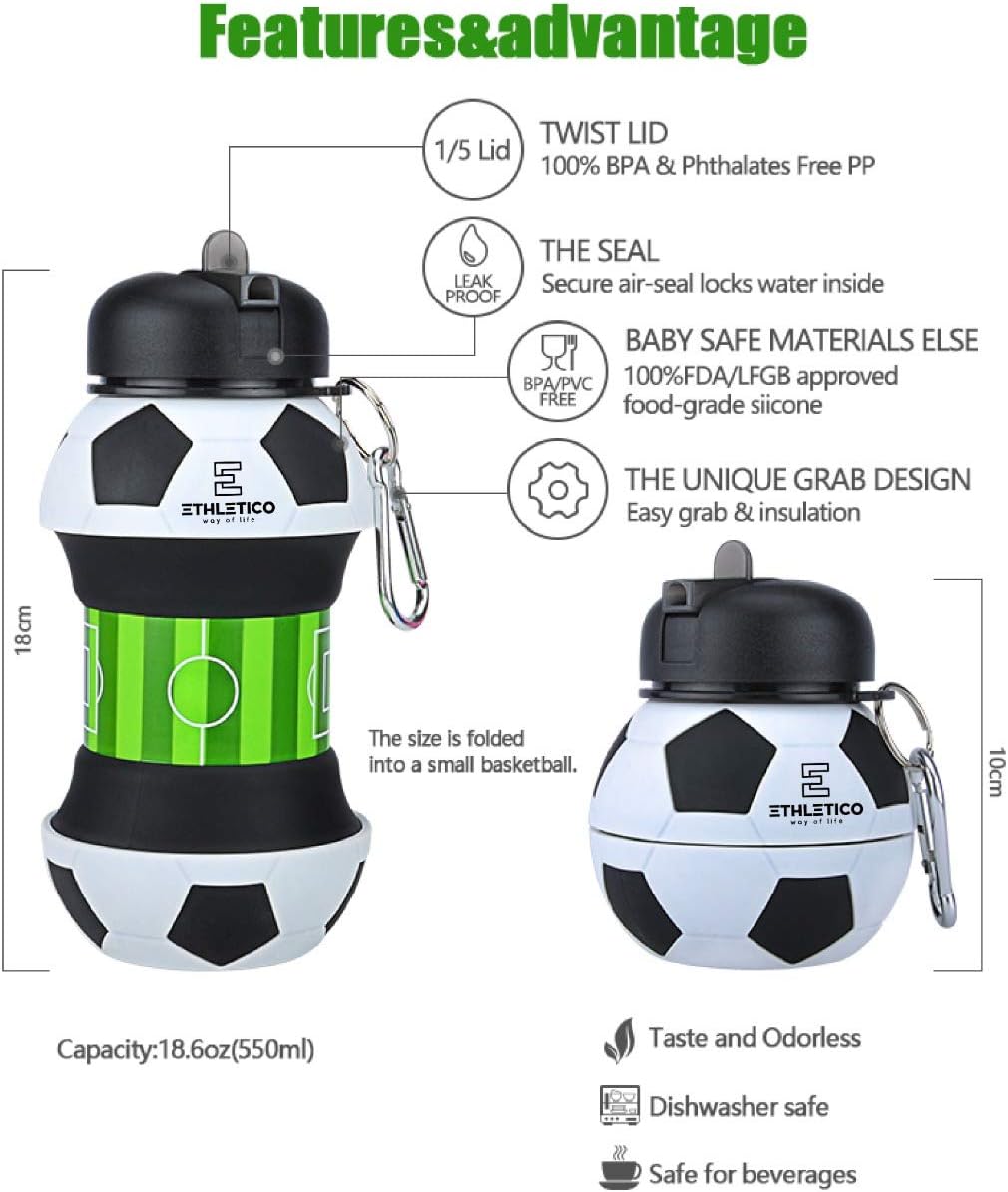 Features&advantage

1/5 Lid

TWIST LID
100% BPA & Phthalates Free PP

LEAK PROOF

THE SEAL
Secure air-seal locks water inside

BPA/PVC FREE

BABY SAFE MATERIALS ELSE
100%FDA/LFGB approved food-grade siicone

THE UNIQUE GRAB DESIGN
Easy grab & insulation

18cm

ETHLETICO
way of life

The size is folded into a small basketball.

ETHLETICO
way of life

10cm

Capacity:18.6oz(550ml)

Taste and Odorless

Dishwasher safe

Safe for beverages