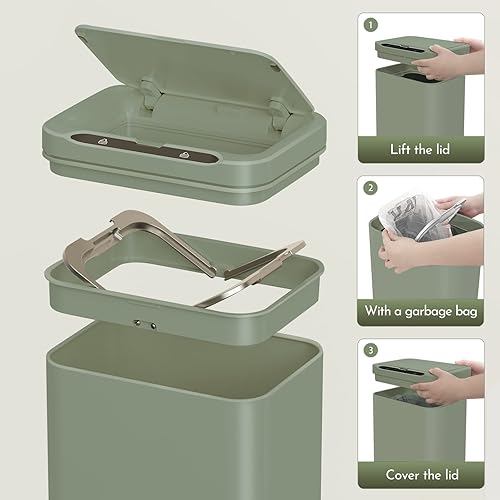 1
Lift the lid

2
With a garbage bag

3
Cover the lid