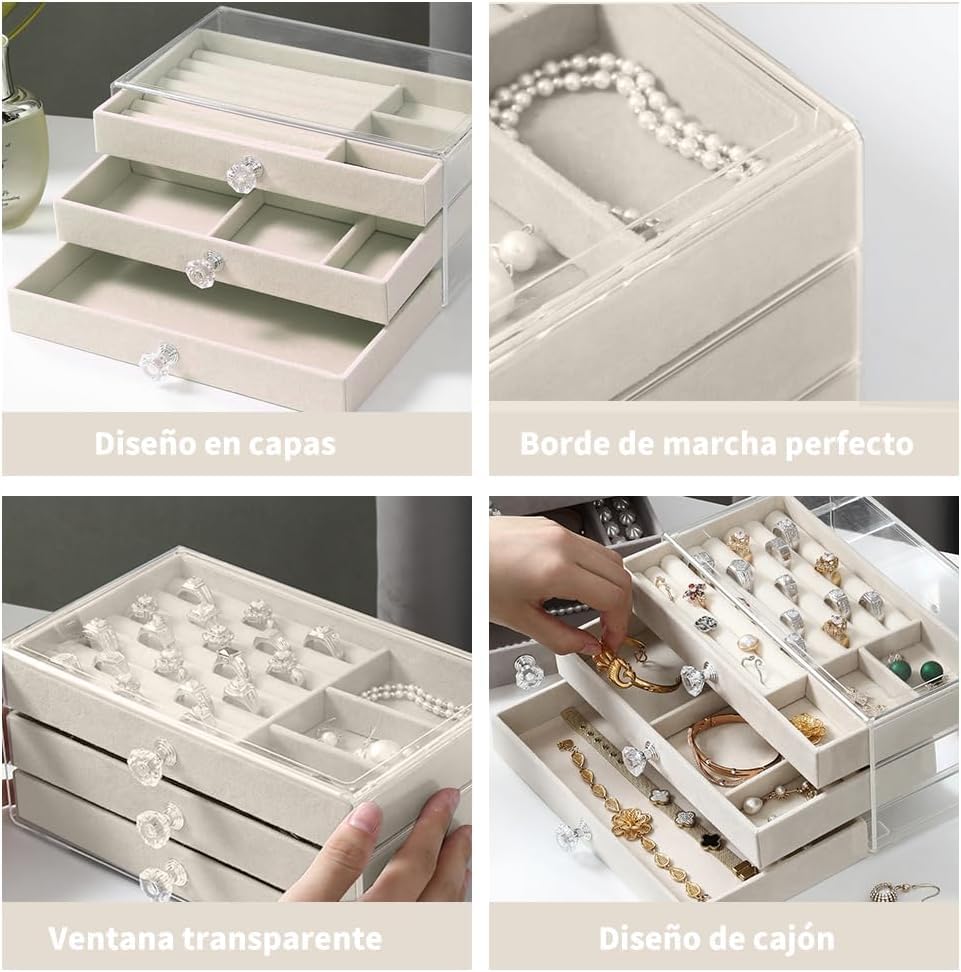 Diseño en capas

Borde de marcha perfecto

Ventana transparente

Diseño de cajón