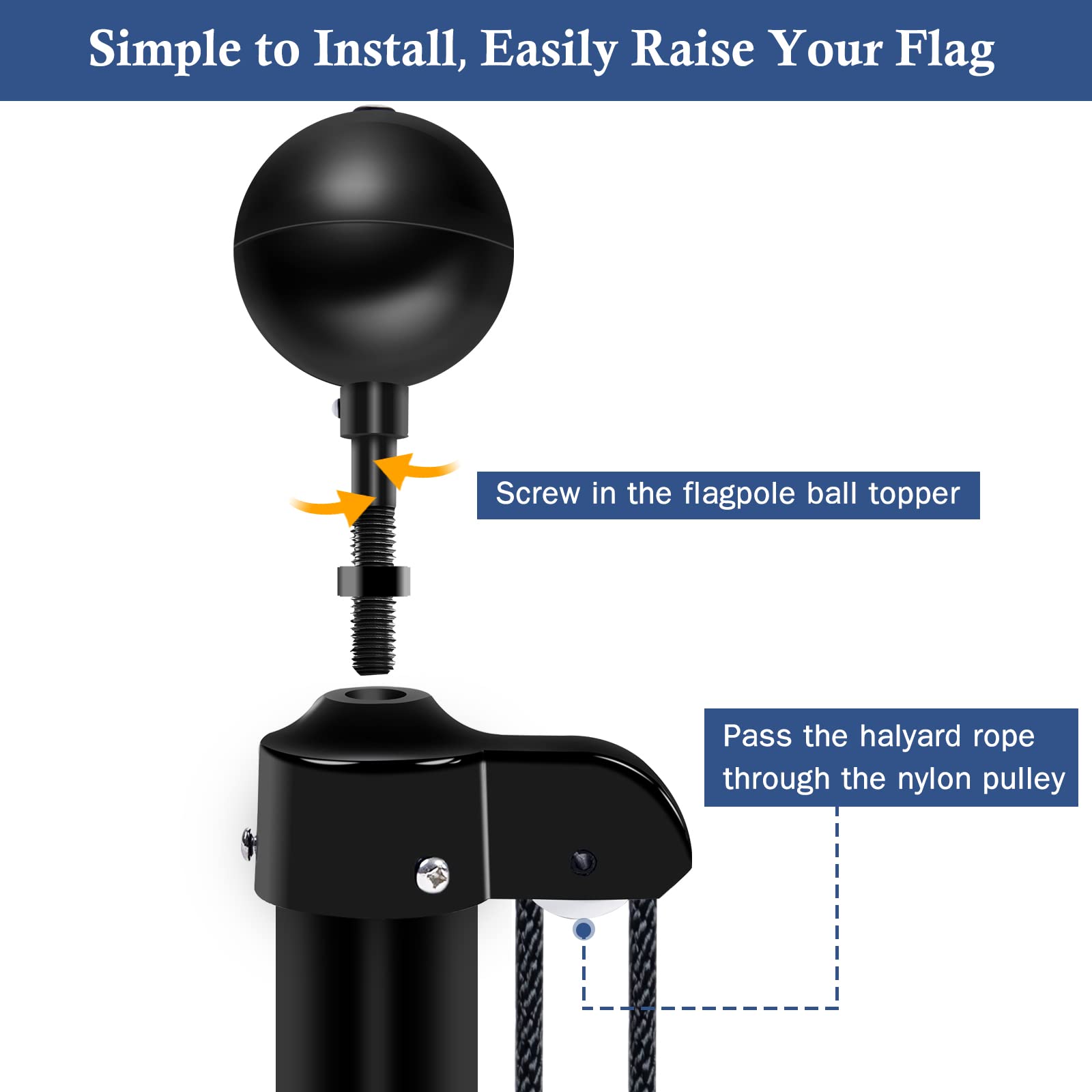 Simple to Install, Easily Raise Your Flag

Screw in the flagpole ball topper

Pass the halyard rope through the nylon pulley