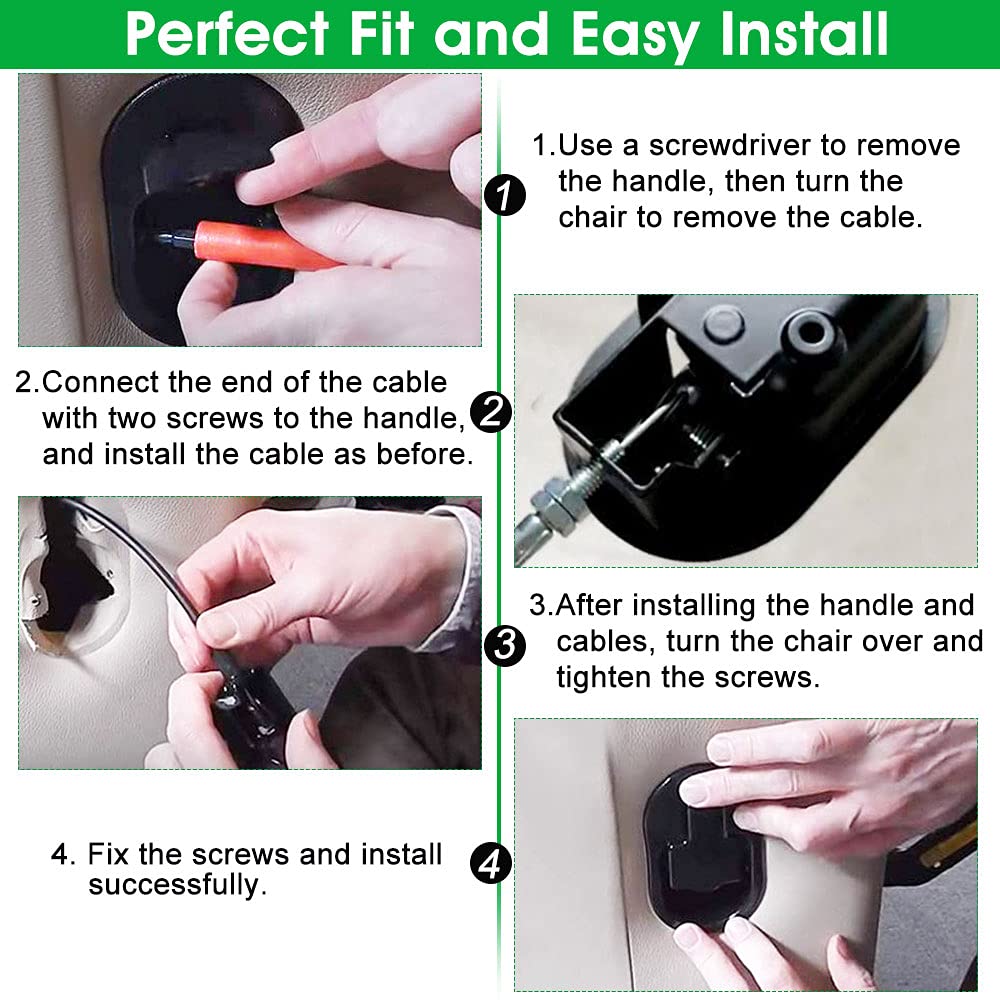 Perfect Fit and Easy Install

1

1.Use a screwdriver to remove the handle, then turn the chair to remove the cable.

2.Connect the end of the cable with two screws to the handle, and install the cable as before.

2

3

3.After installing the handle and cables, turn the chair over and tighten the screws.

4. Fix the screws and install successfully.

4