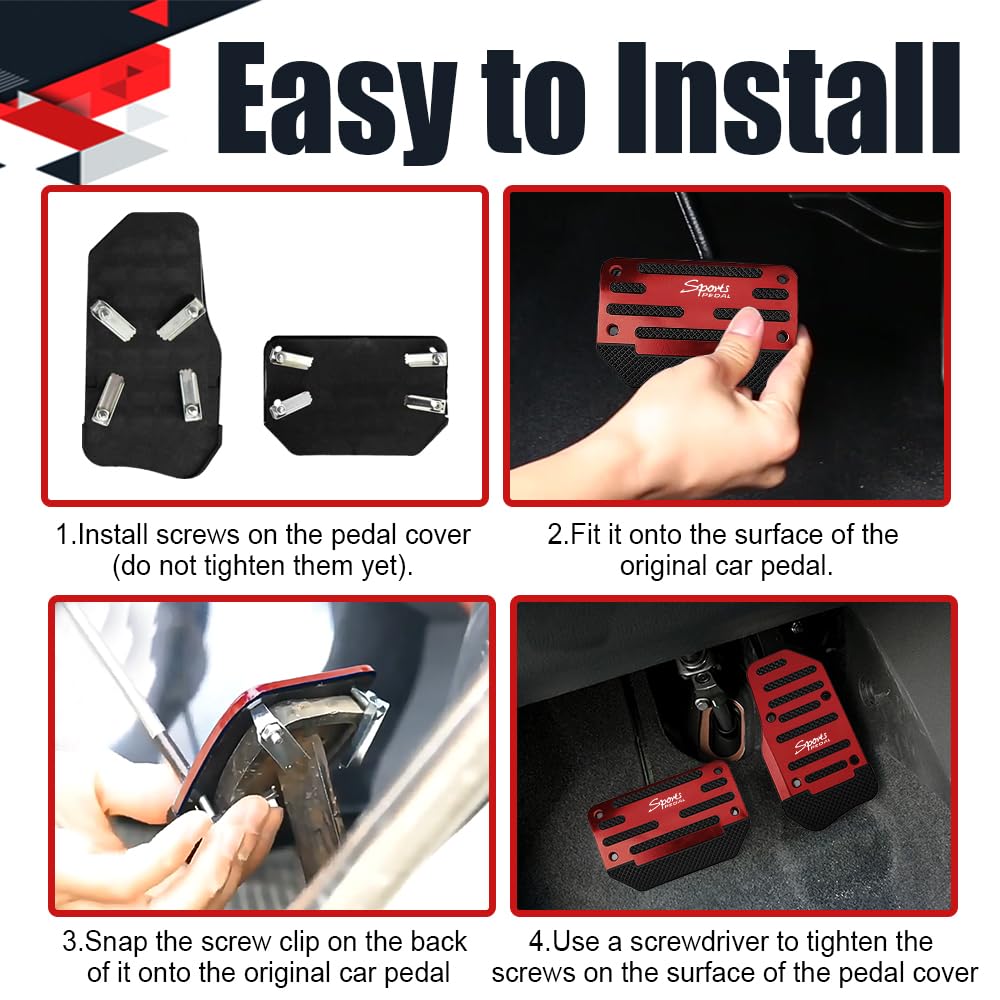 Easy to Install

Sports PEDAL

1.Install screws on the pedal cover (do not tighten them yet).

2.Fit it onto the surface of the original car pedal.

Sports PEDAL

Sports PEDAL

3.Snap the screw clip on the back of it onto the original car pedal

4.Use a screwdriver to tighten the screws on the surface of the pedal cover