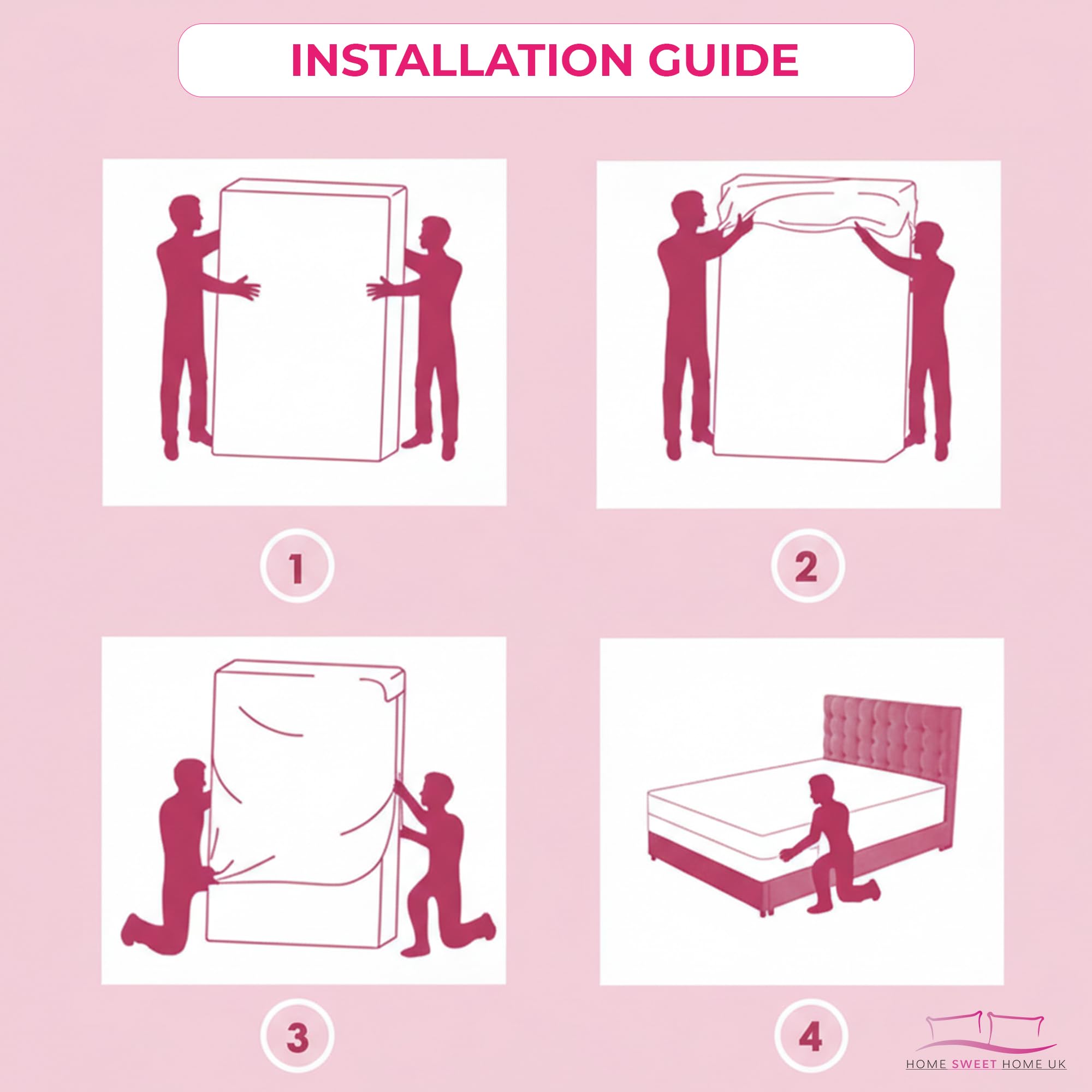 INSTALLATION GUIDE

1

2

3

4

HOME SWEET HOME UK