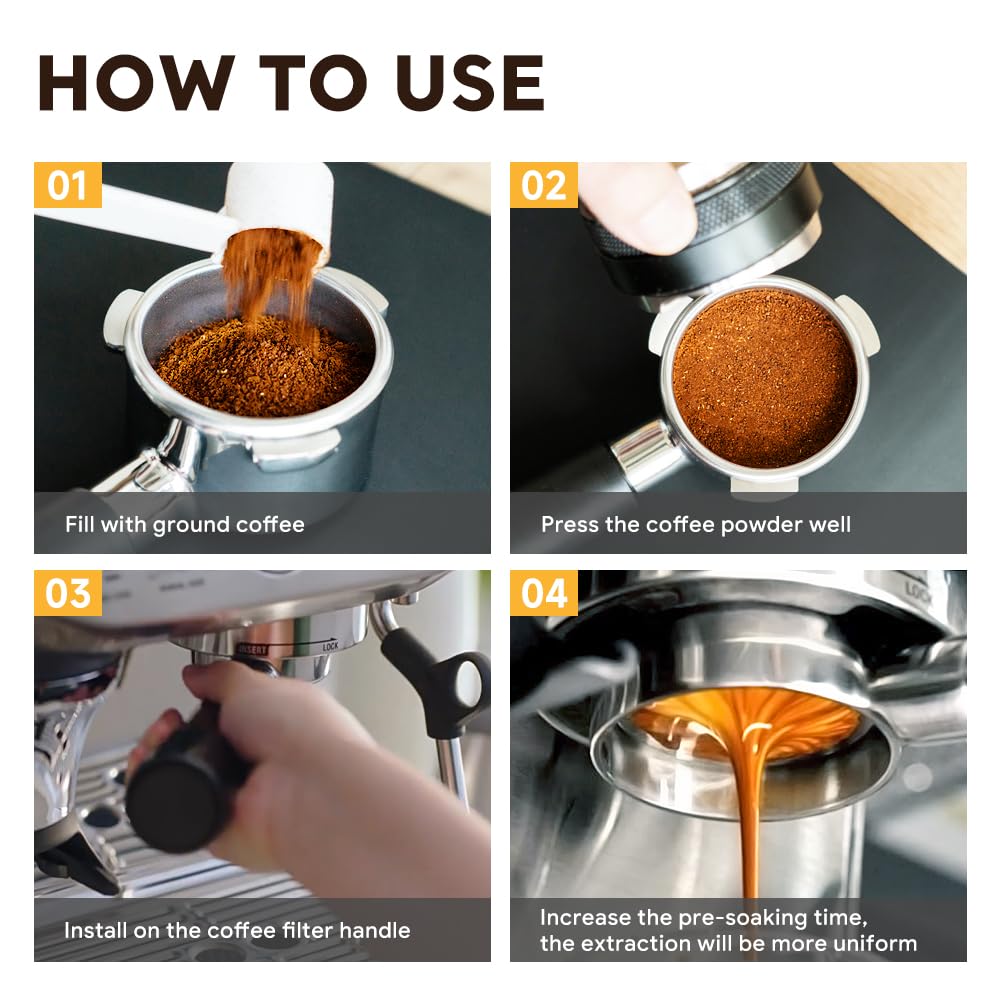 HOW TO USE

01

Fill with ground coffee

02

Press the coffee powder well

03

INSERT LOCK

Install on the coffee filter handle

04

LOCK

Increase the pre-soaking time, the extraction will be more uniform