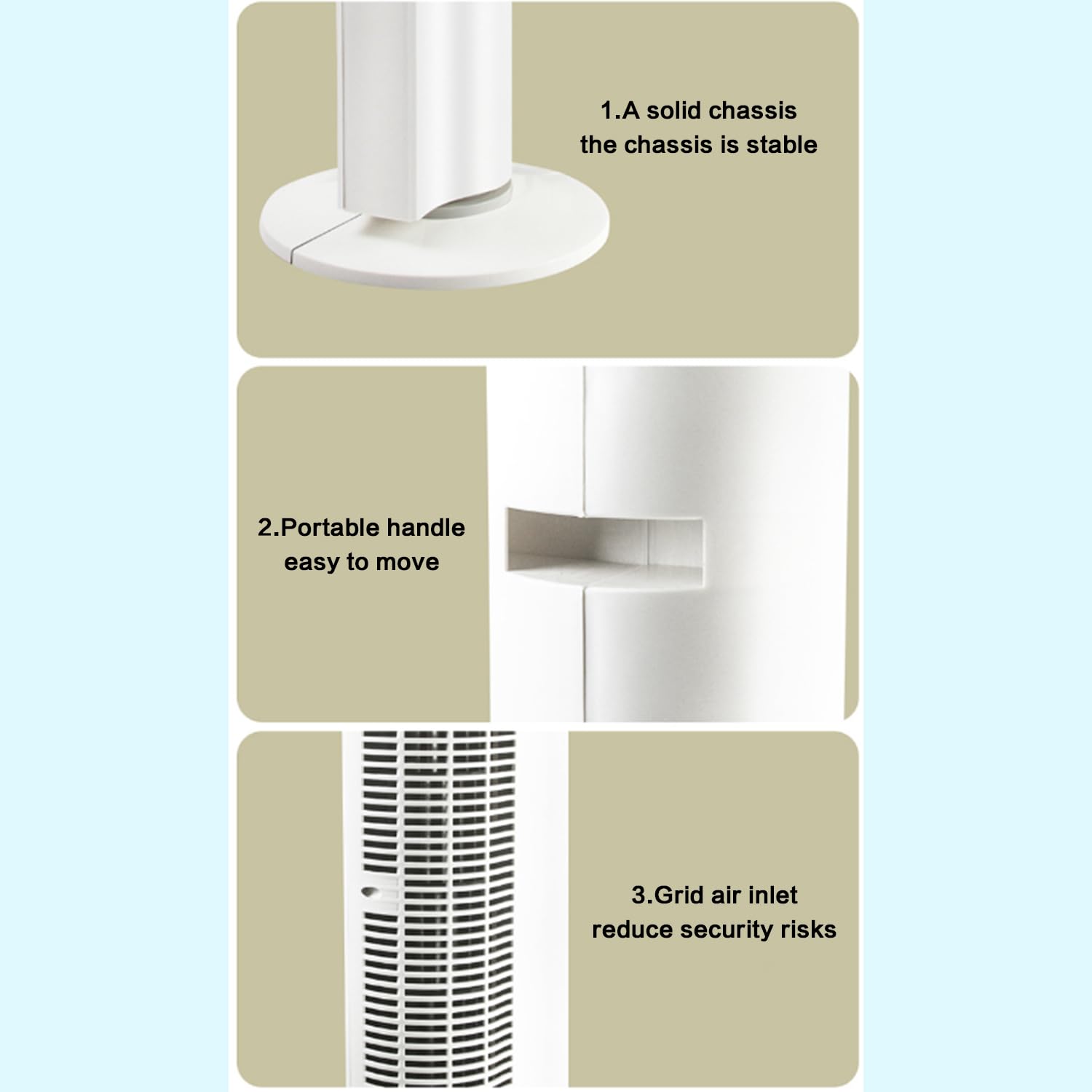 1.A solid chassis
the chassis is stable

2.Portable handle
easy to move

3.Grid air inlet
reduce security risks