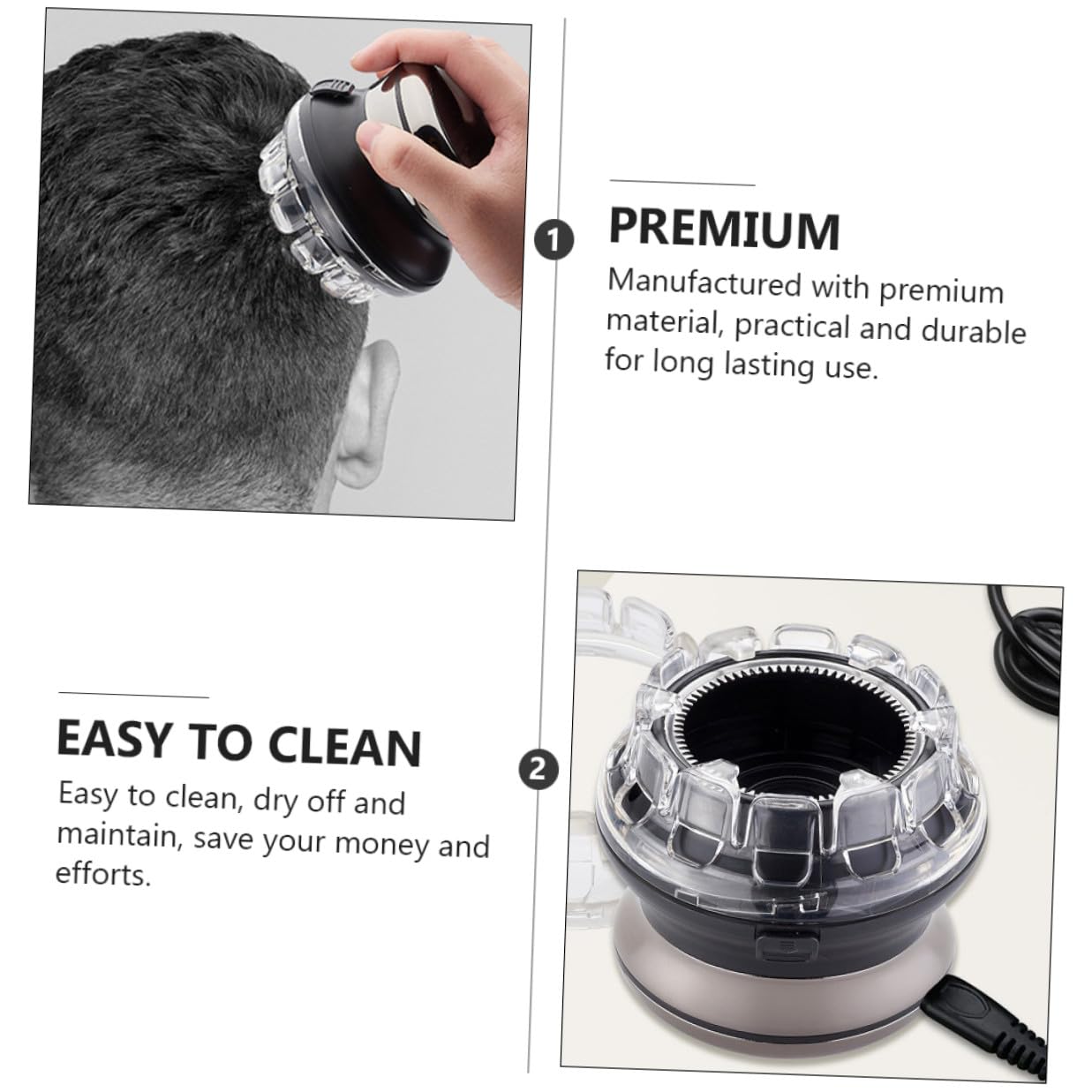 1

PREMIUM

Manufactured with premium material, practical and durable for long lasting use.

EASY TO CLEAN

Easy to clean, dry off and maintain, save your money and efforts.

2