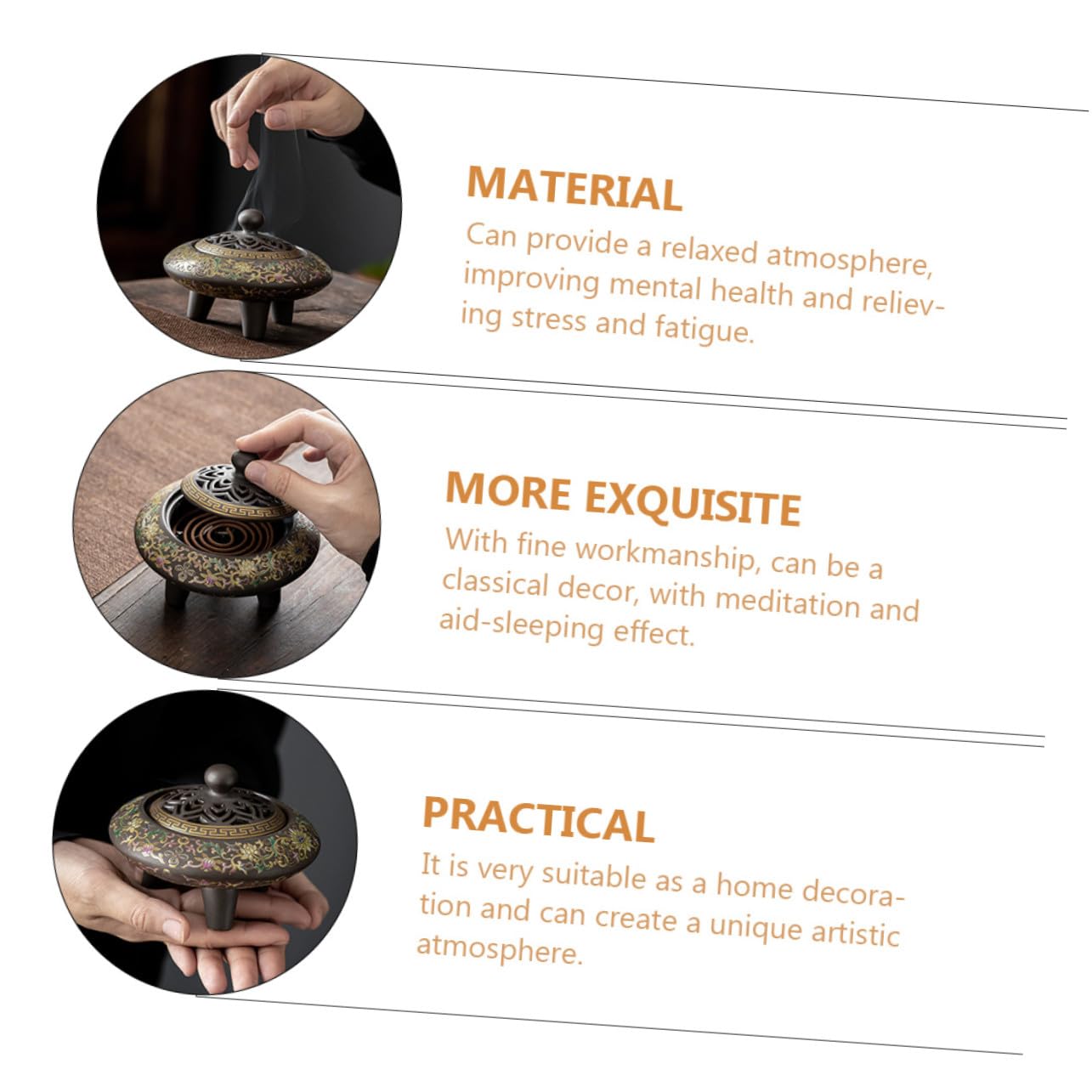 MATERIAL

Can provide a relaxed atmosphere, improving mental health and relieving stress and fatigue.

MORE EXQUISITE

With fine workmanship, can be a classical decor, with meditation and aid-sleeping effect.

PRACTICAL

It is very suitable as a home decoration and can create a unique artistic atmosphere.