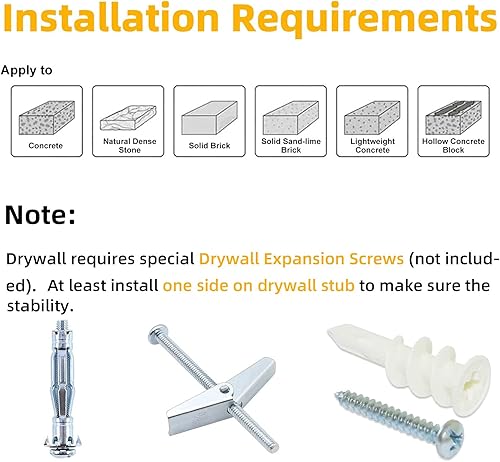 Installation Requirements

Apply to

Concrete

Natural Dense Stone

Solid Brick

Solid Sand-lime Brick

Lightweight Concrete

Hollow Concrete Block

Note:

Drywall requires special Drywall Expansion Screws (not included). At least install one side on drywall stub to make sure the stability.