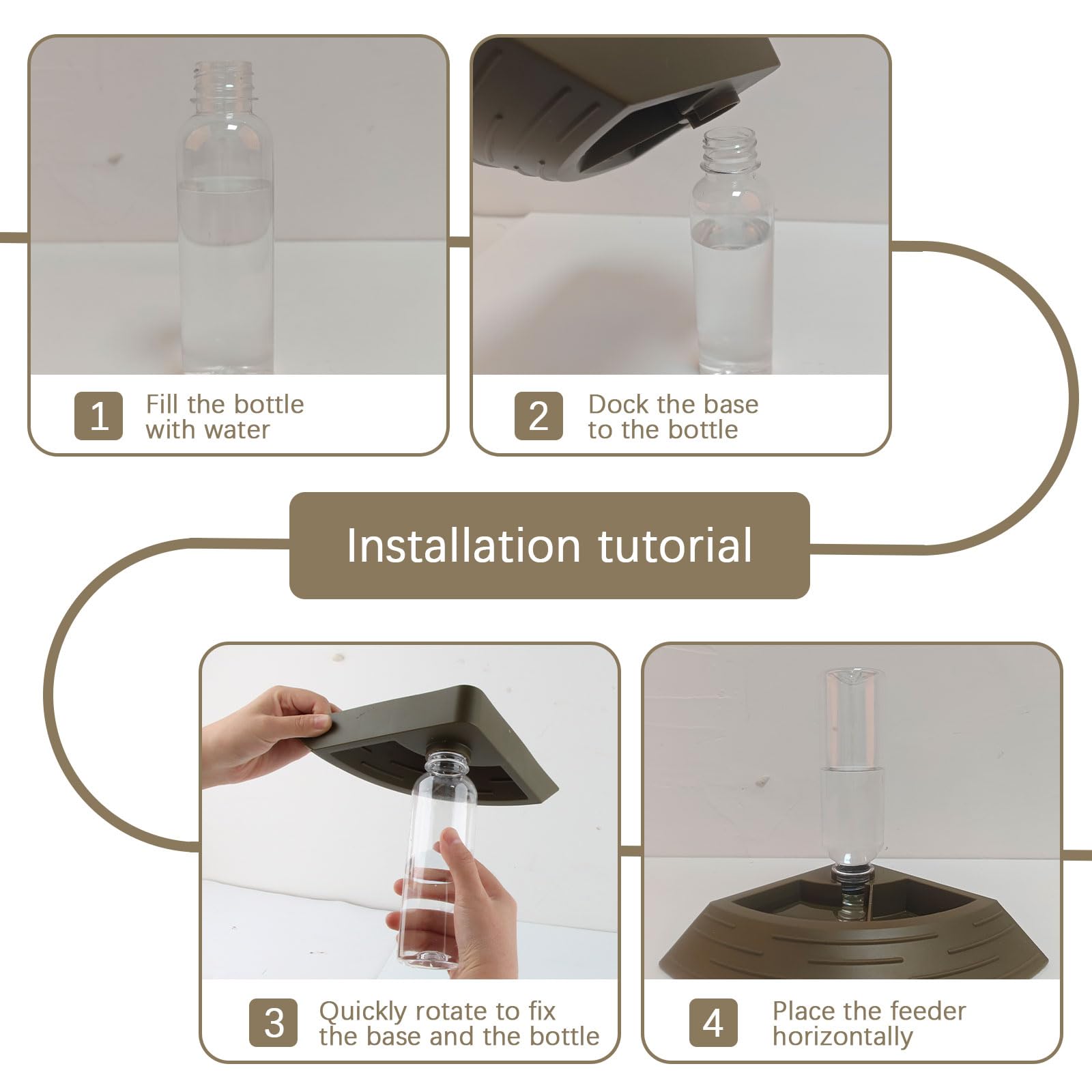 1 Fill the bottle with water

2 Dock the base to the bottle

Installation tutorial

3 Quickly rotate to fix the base and the bottle

4 Place the feeder horizontally