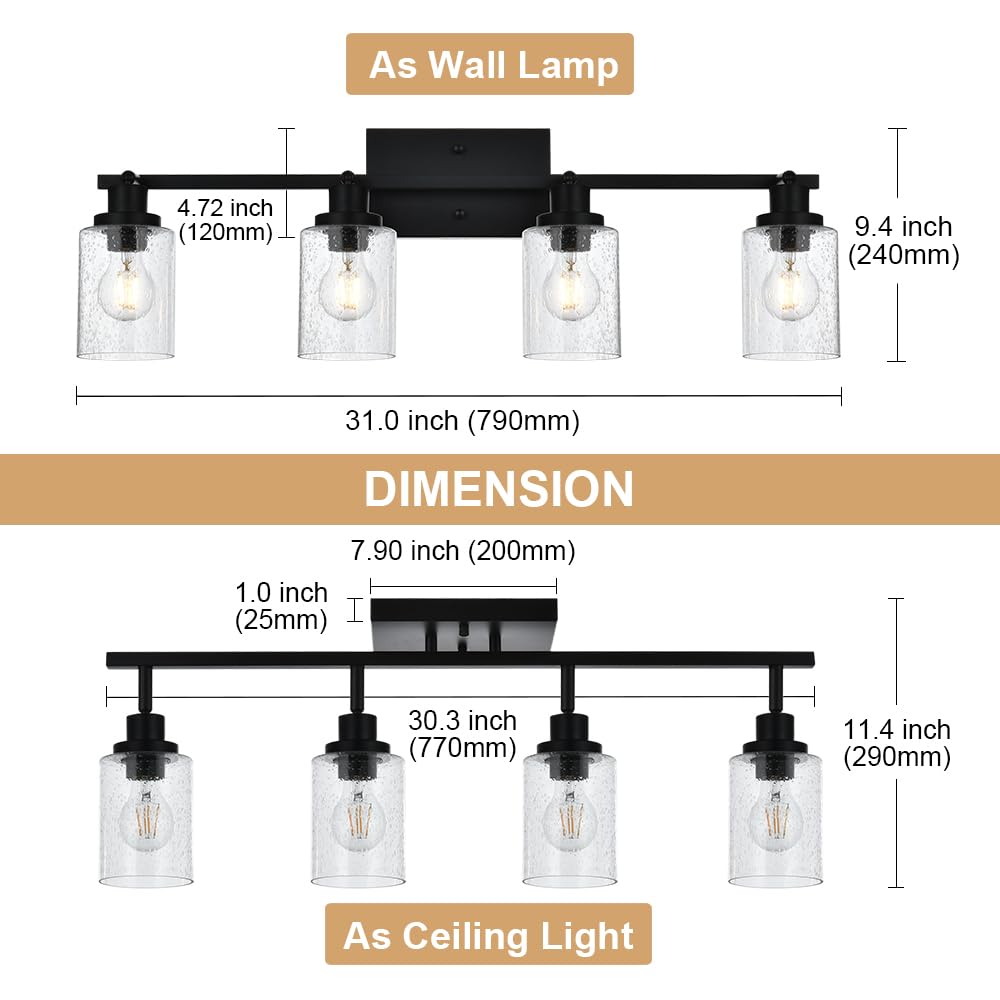 As Wall Lamp

4.72 inch (120mm)

9.4 inch (240mm)

31.0 inch (790mm)

DIMENSION

7.90 inch (200mm)

1.0 inch (25mm)

30.3 inch (770mm)

11.4 inch (290mm)

As Ceiling Light