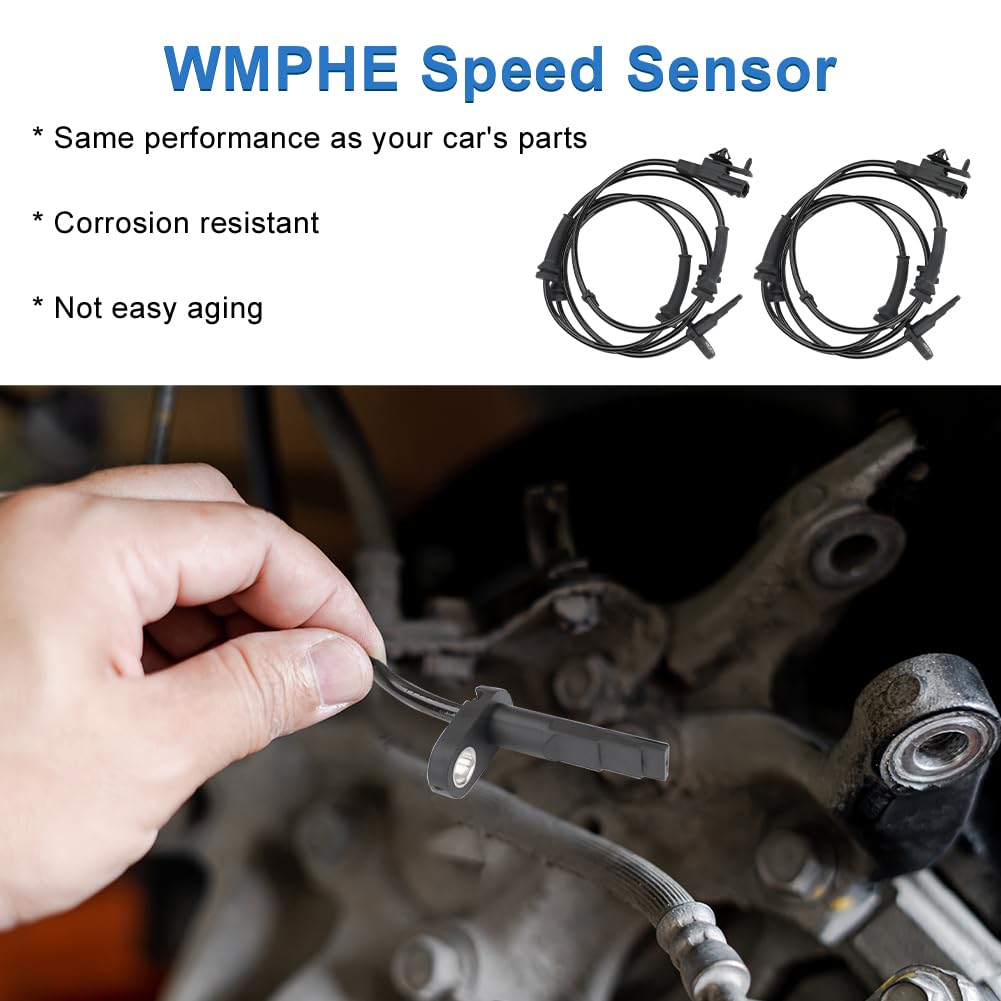 WMPHE Speed Sensor

* Same performance as your car's parts

* Corrosion resistant

* Not easy aging