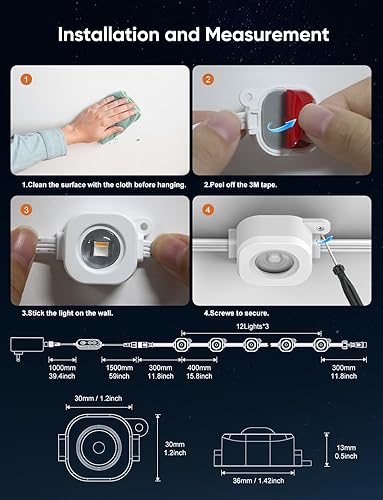 Installation and Measurement

1

1.Clean the surface with the cloth before hanging.

2

2.Peel off the 3M tape.

3

3.Stick the light on the wall.

4

4.Screws to secure.

12Lights*3

1000mm
39.4inch

1500mm
59inch

300mm
11.8inch

400mm
15.8inch

300mm
11.8inch

30mm / 1.2inch

30mm
1.2inch

13mm
0.5inch

36mm / 1.42inch