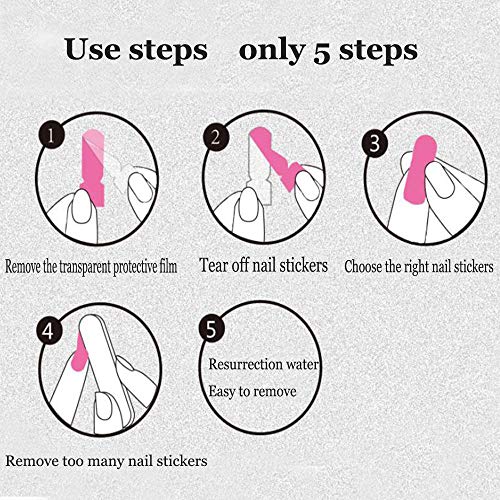 Use steps only 5 steps

1
Remove the transparent protective film

2
Tear off nail stickers

3
Choose the right nail stickers

4
Remove too many nail stickers

5
Resurrection water
Easy to remove