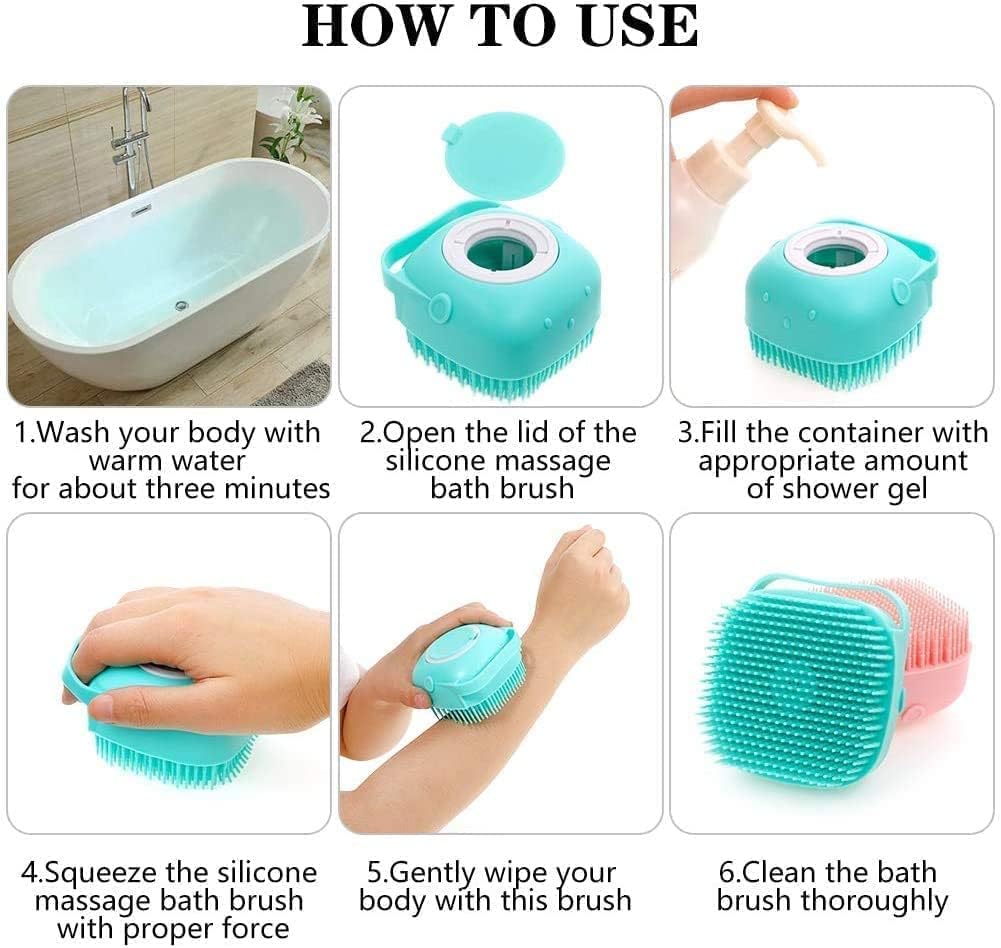 HOW TO USE

1.Wash your body with warm water for about three minutes

2.Open the lid of the silicone massage bath brush

3.Fill the container with appropriate amount of shower gel

4.Squeeze the silicone massage bath brush with proper force

5.Gently wipe your body with this brush

6.Clean the bath brush thoroughly