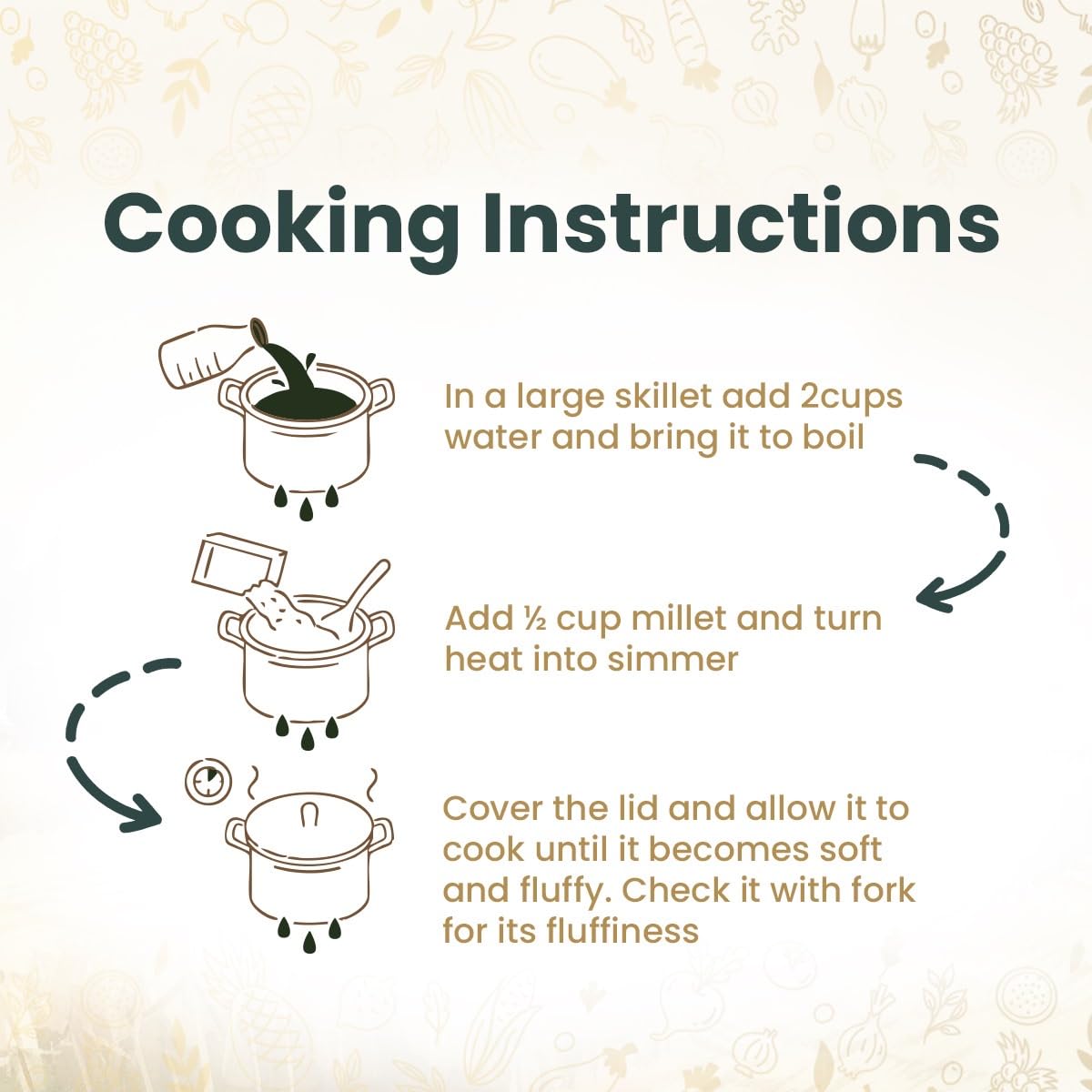 Cooking Instructions

In a large skillet add 2cups water and bring it to boil

Add ½ cup millet and turn heat into simmer

Cover the lid and allow it to cook until it becomes soft and fluffy. Check it with fork for its fluffiness