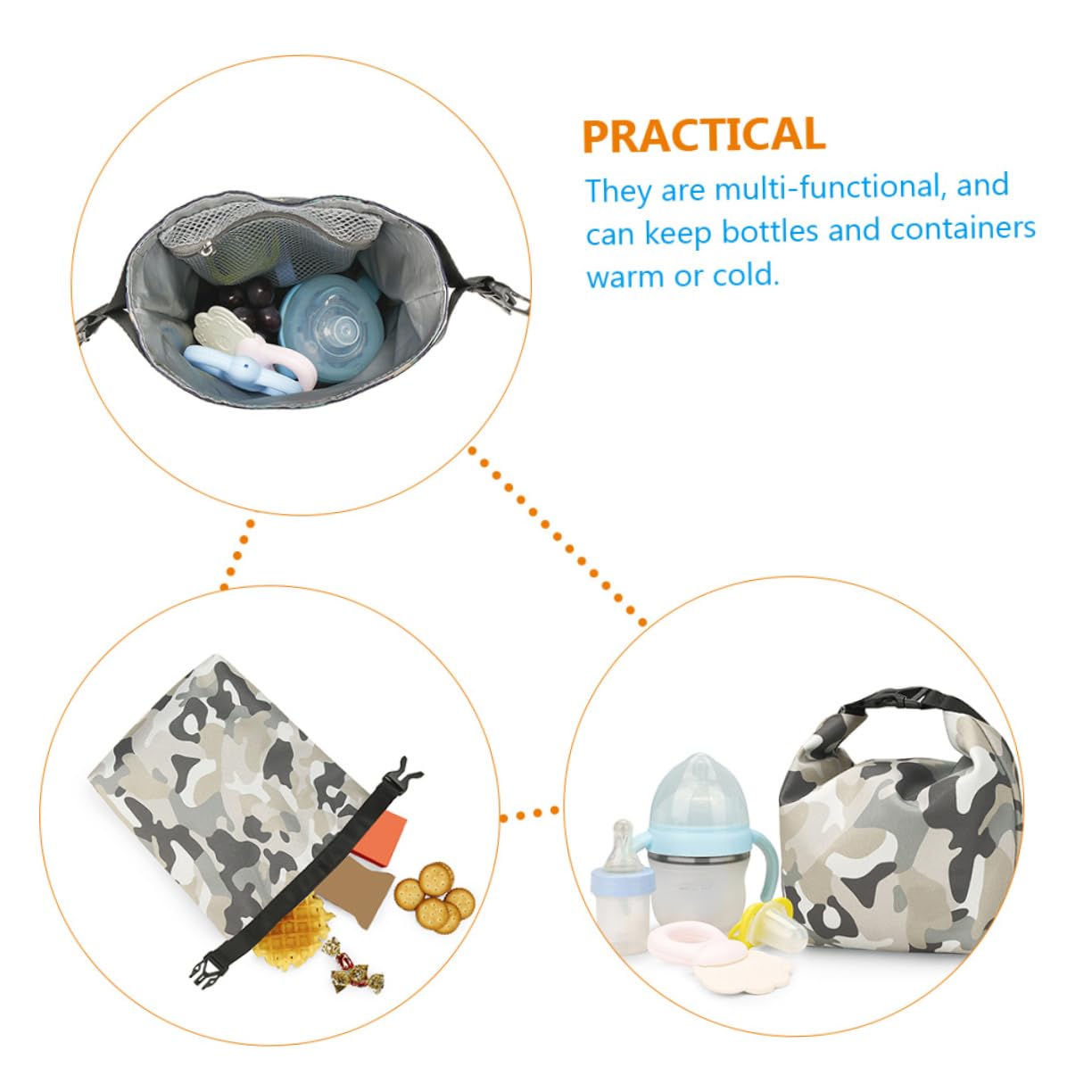 PRACTICAL

They are multi-functional, and can keep bottles and containers warm or cold.