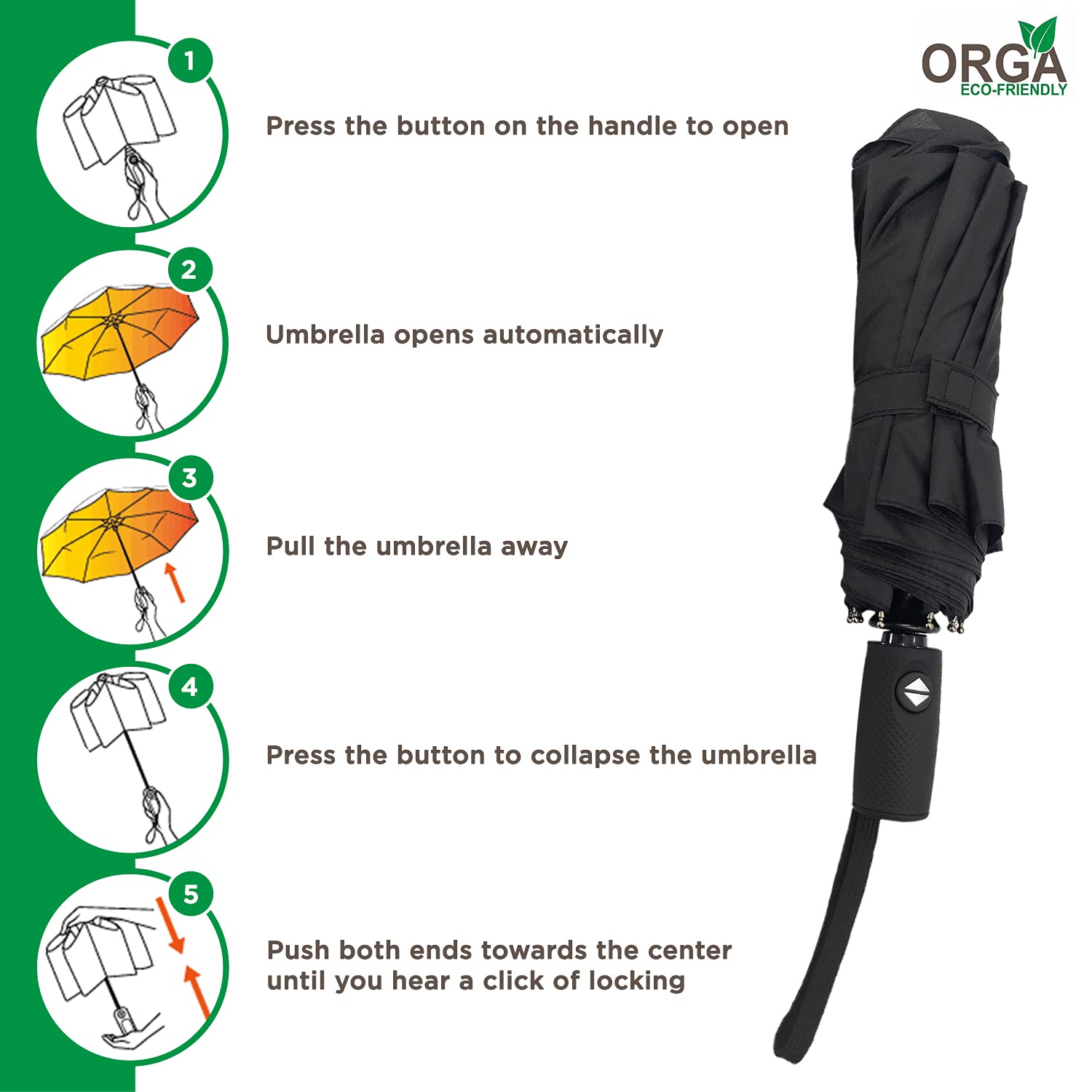 ORGA
ECO-FRIENDLY

1
Press the button on the handle to open

2
Umbrella opens automatically

3
Pull the umbrella away

4
Press the button to collapse the umbrella

5
Push both ends towards the center until you hear a click of locking