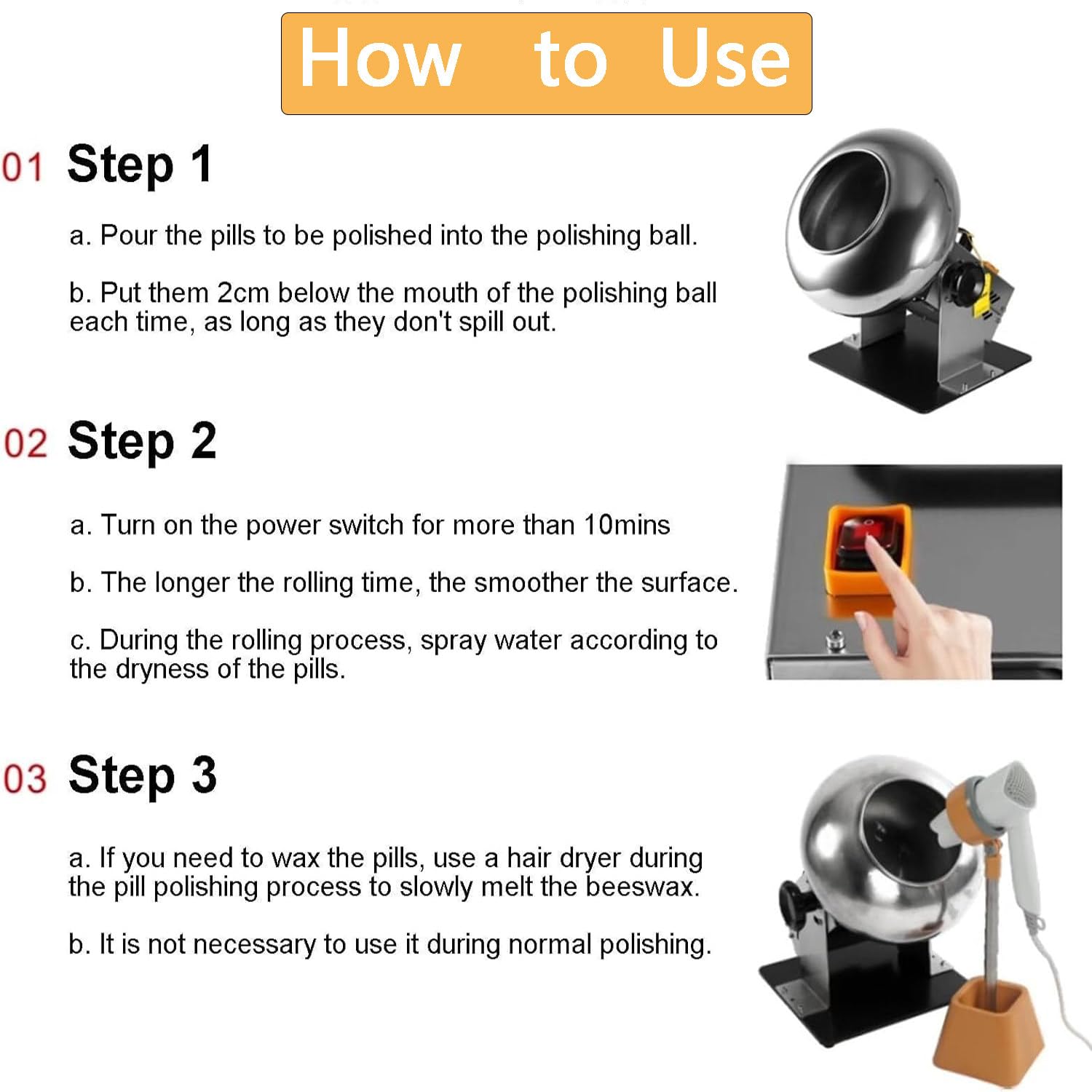 How to Use

01 Step 1

a. Pour the pills to be polished into the polishing ball.

b. Put them 2cm below the mouth of the polishing ball each time, as long as they don't spill out.

02 Step 2

a. Turn on the power switch for more than 10mins

b. The longer the rolling time, the smoother the surface.

c. During the rolling process, spray water according to the dryness of the pills.

03 Step 3

a. If you need to wax the pills, use a hair dryer during the pill polishing process to slowly melt the beeswax.

b. It is not necessary to use it during normal polishing.