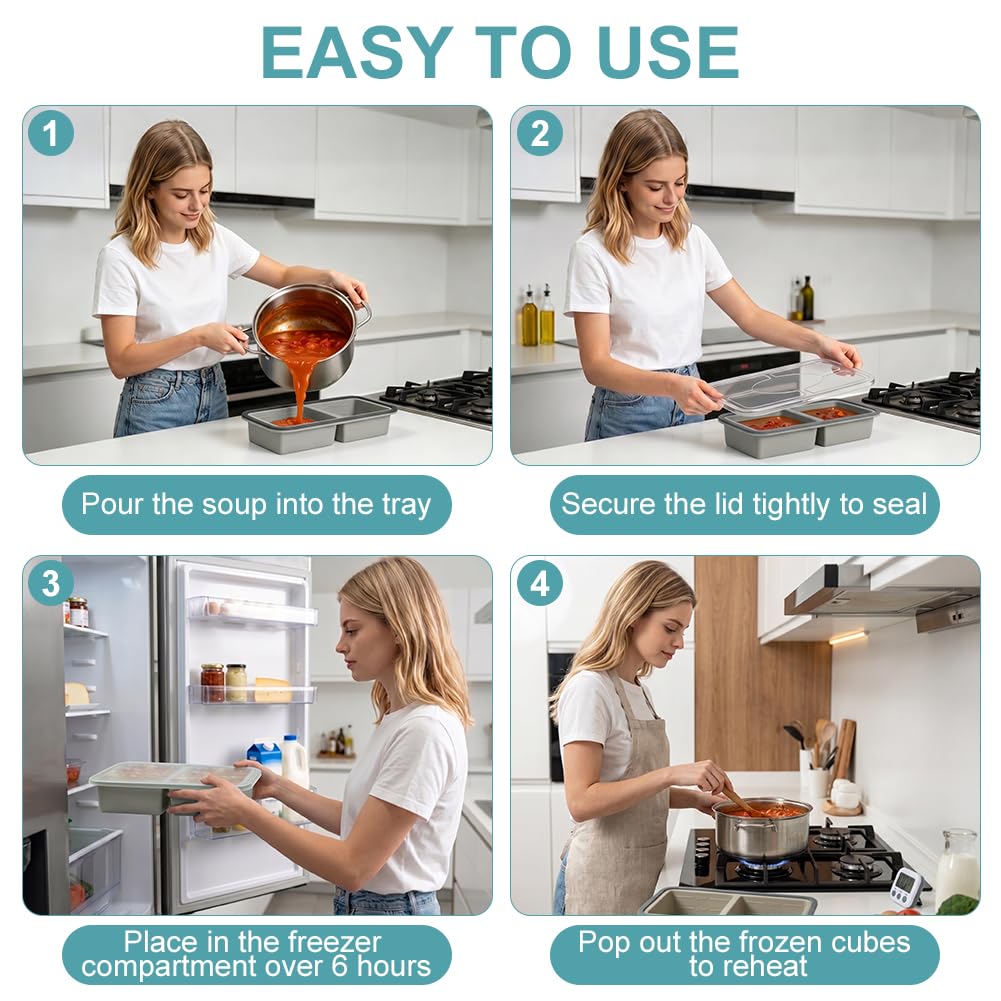 EASY TO USE

1

Pour the soup into the tray

2

Secure the lid tightly to seal

3

Place in the freezer compartment over 6 hours

4

Pop out the frozen cubes to reheat