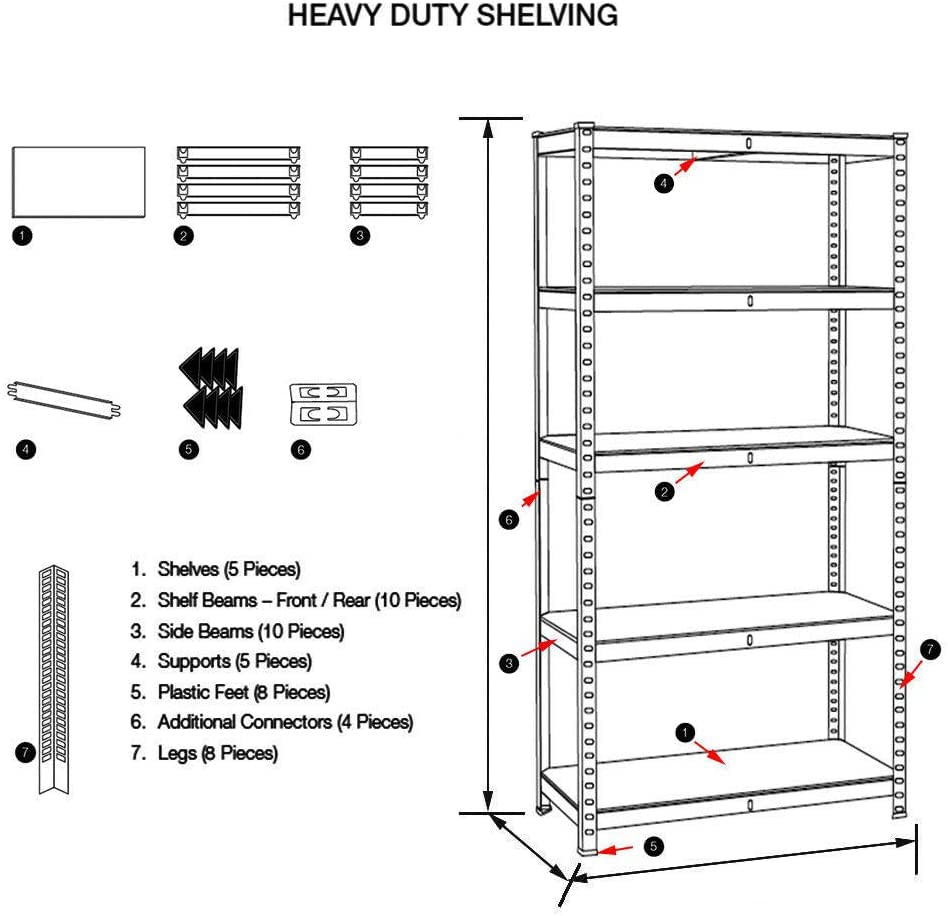 HEAVY DUTY SHELVING

1

2

3

4

5

6

7

1. Shelves (5 Pieces)
2. Shelf Beams – Front / Rear (10 Pieces)
3. Side Beams (10 Pieces)
4. Supports (5 Pieces)
5. Plastic Feet (8 Pieces)
6. Additional Connectors (4 Pieces)
7. Legs (8 Pieces)

4

2

6

3

7

1

5