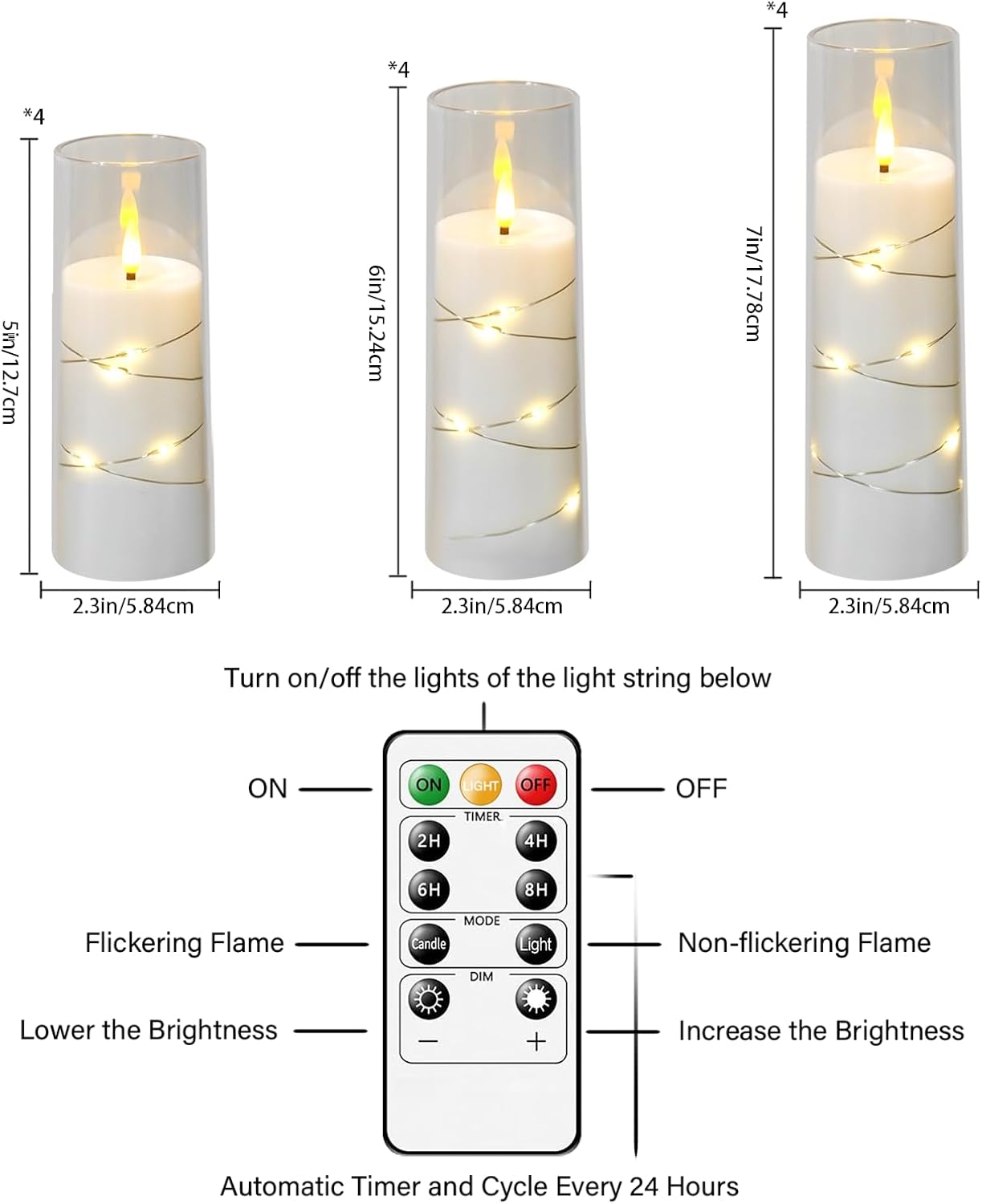 *4

5in/12.7cm

2.3in/5.84cm

*4

6in/15.24cm

2.3in/5.84cm

*4

7in/17.78cm

2.3in/5.84cm

Turn on/off the lights of the light string below

ON

ON LIGHT OFF

OFF

TIMER

2H 4H

6H 8H

MODE

Flickering Flame

Candle Light

Non-flickering Flame

DIM

Lower the Brightness

− +

Increase the Brightness

Automatic Timer and Cycle Every 24 Hours