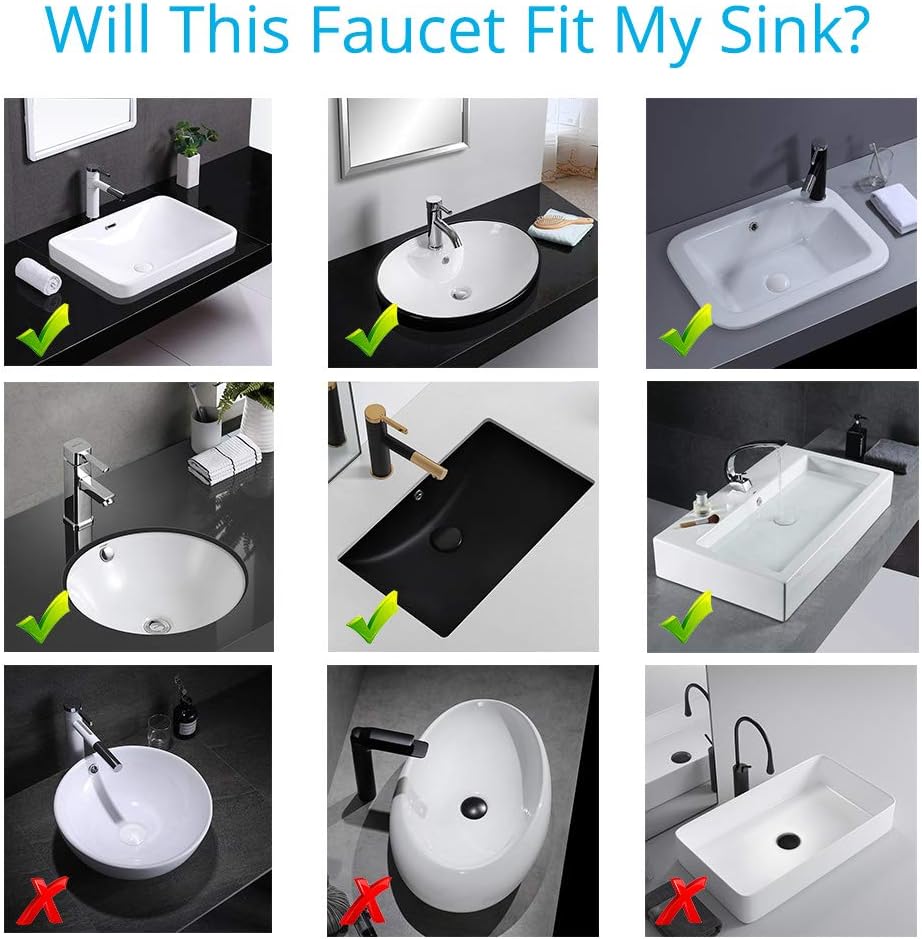 Will This Faucet Fit My Sink?