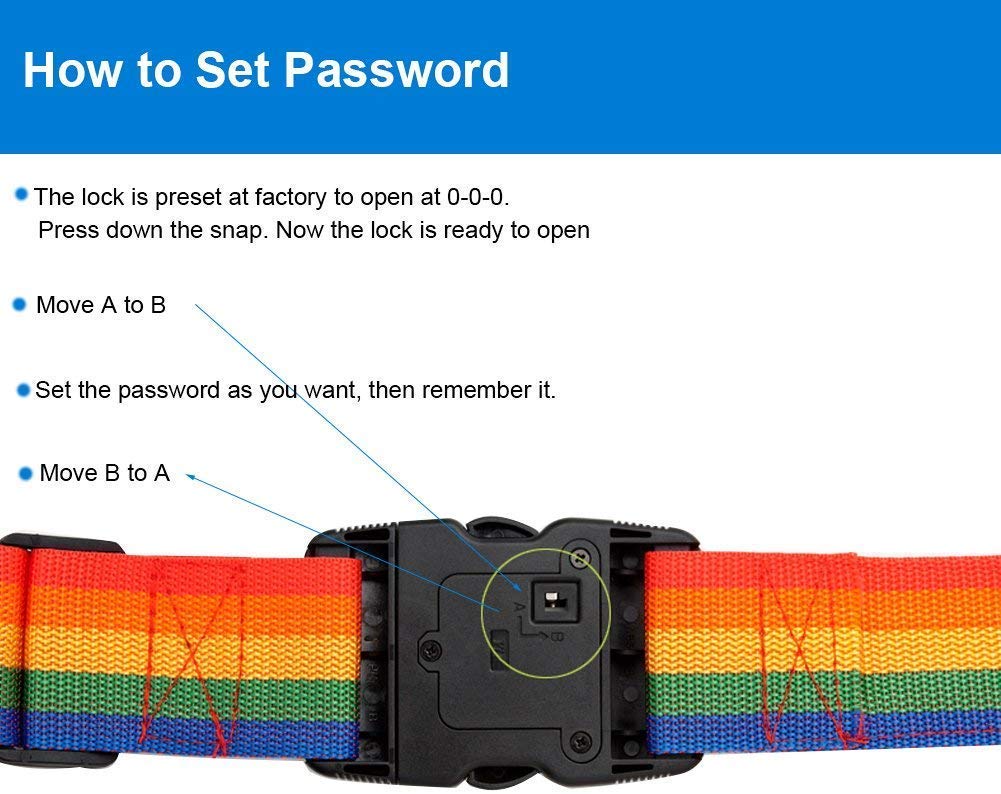 How to Set Password

The lock is preset at factory to open at 0-0-0.
Press down the snap. Now the lock is ready to open

Move A to B

Set the password as you want, then remember it.

Move B to A

A
B