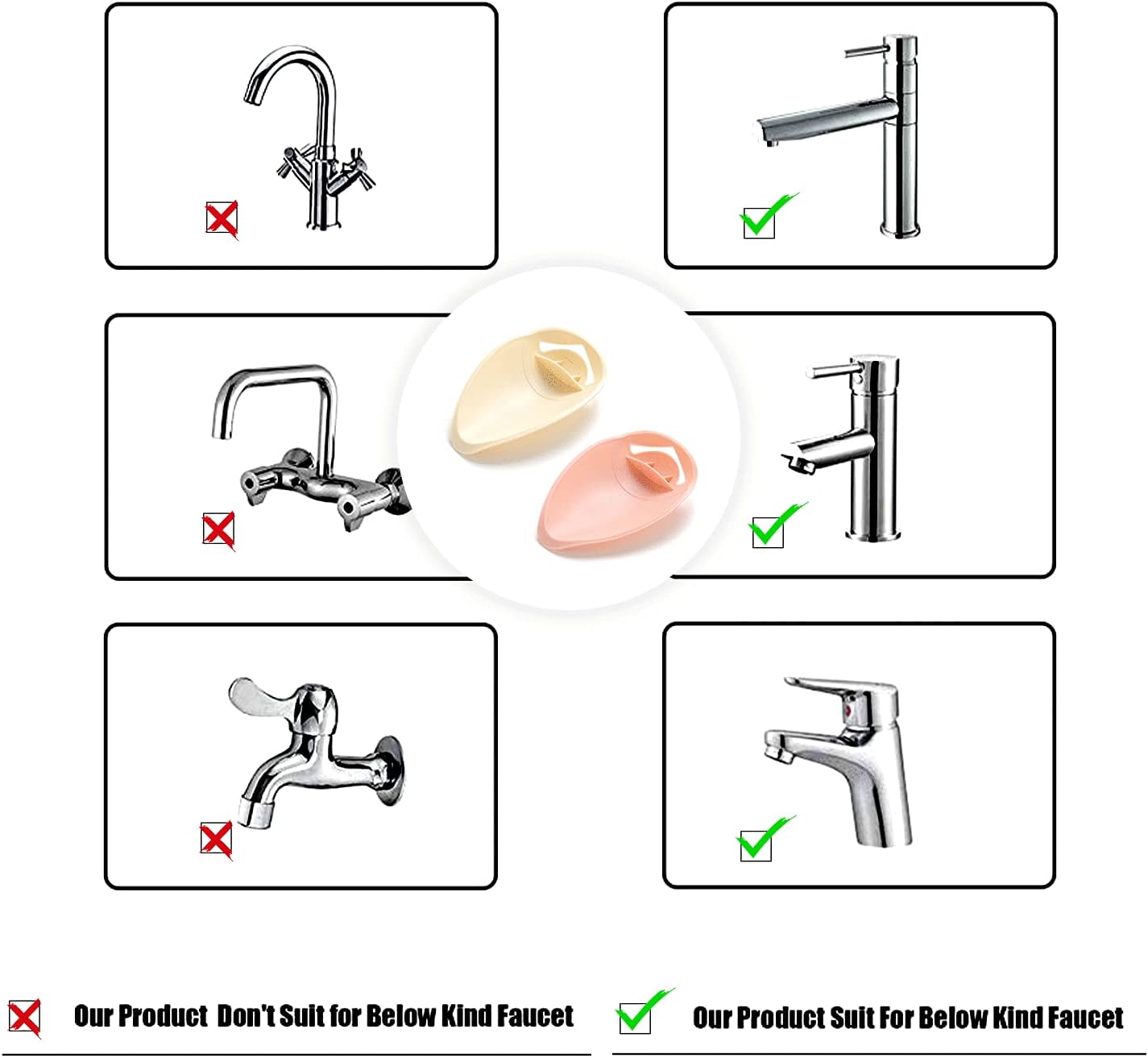 Our Product Don't Suit for Below Kind Faucet

Our Product Suit For Below Kind Faucet