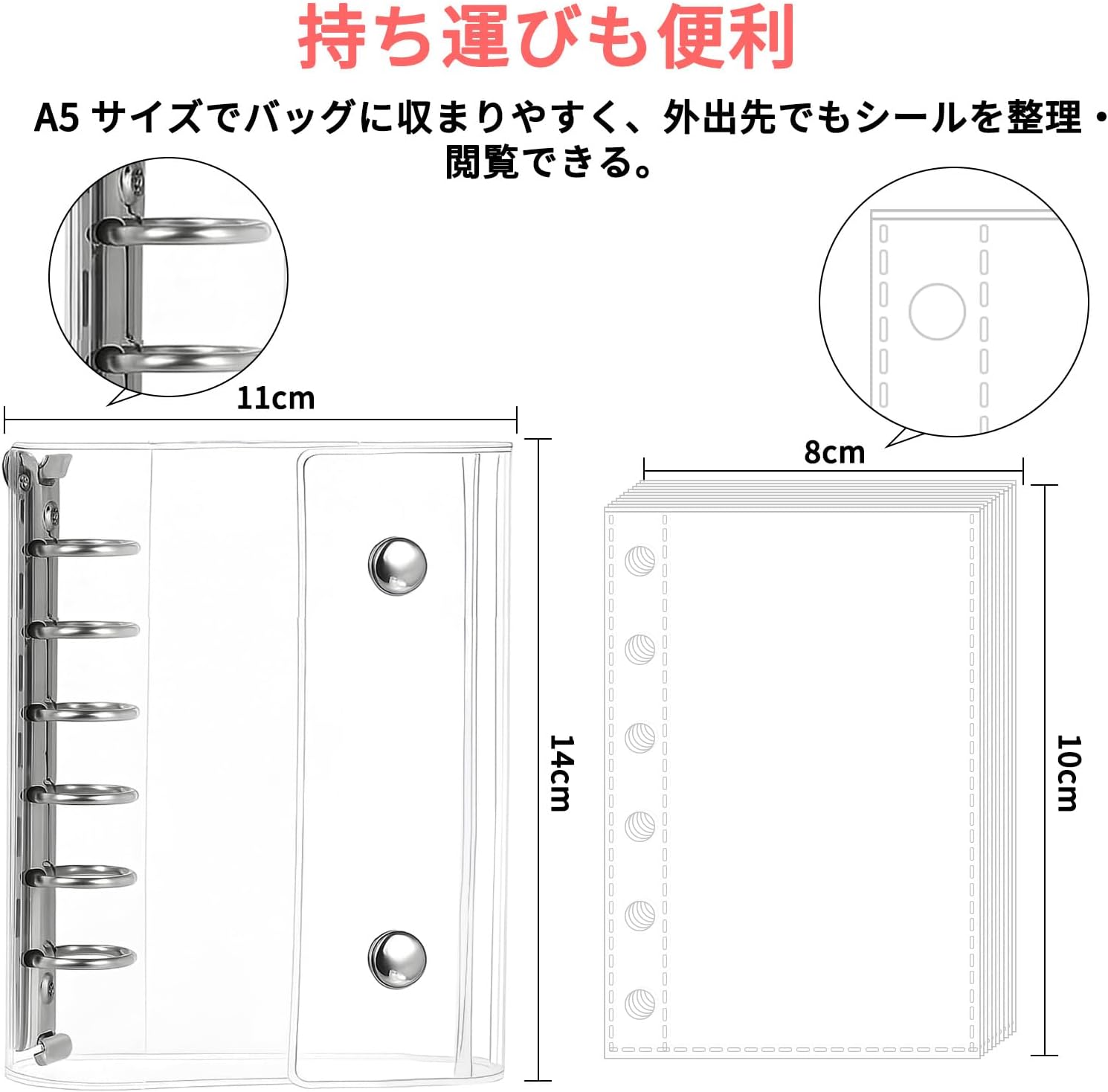 持ち運びも便利

A5 サイズでバッグに収まりやすく、外出先でもシールを整理・閲覧できる。

11cm

14cm

8cm

10cm