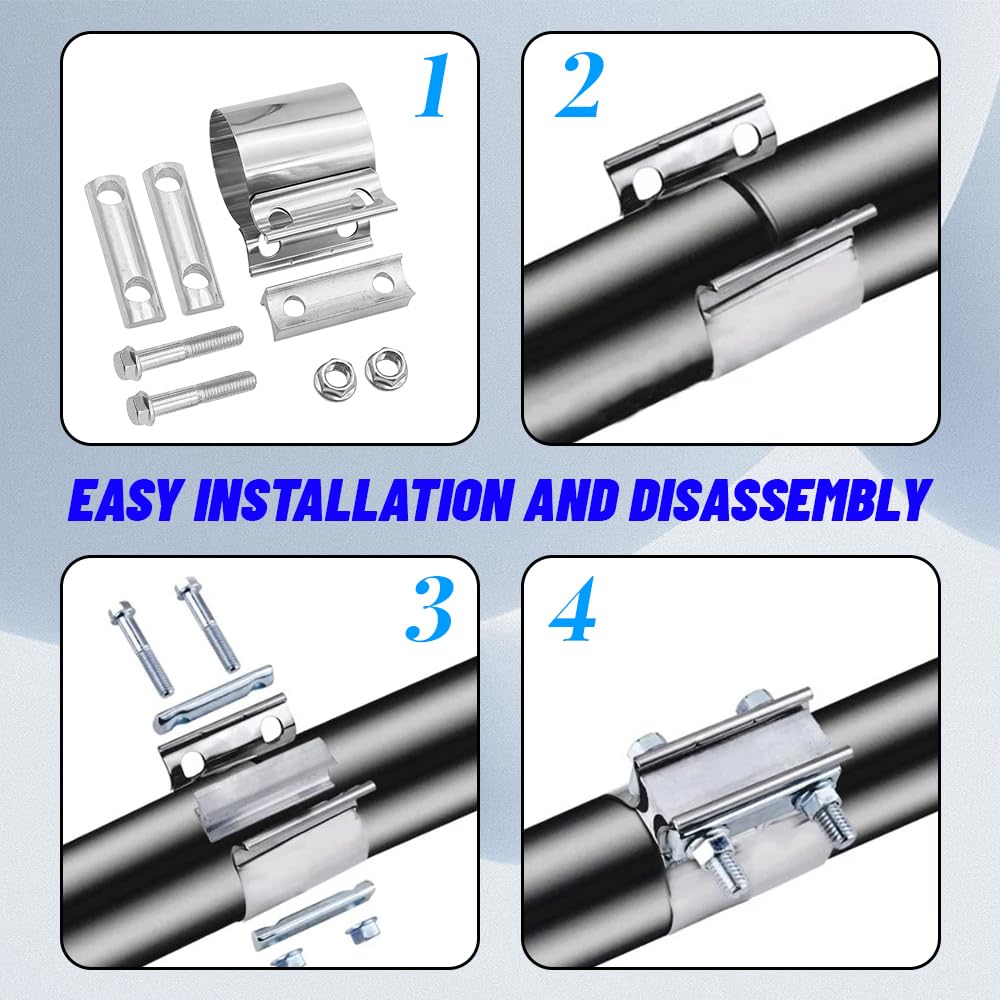 1

2

EASY INSTALLATION AND DISASSEMBLY

3

4