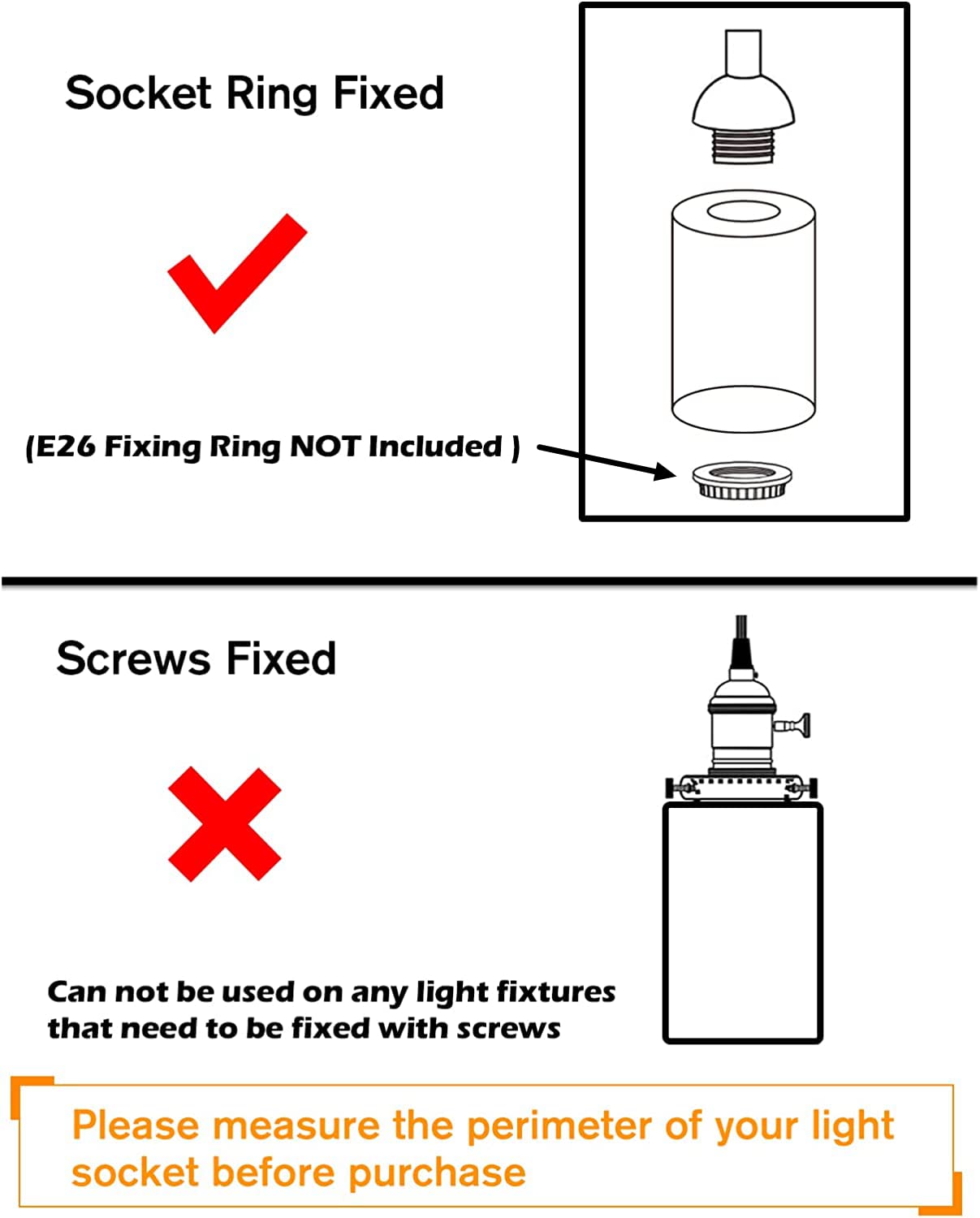 Socket Ring Fixed

(E26 Fixing Ring NOT Included )

Screws Fixed

Can not be used on any light fixtures that need to be fixed with screws

Please measure the perimeter of your light socket before purchase