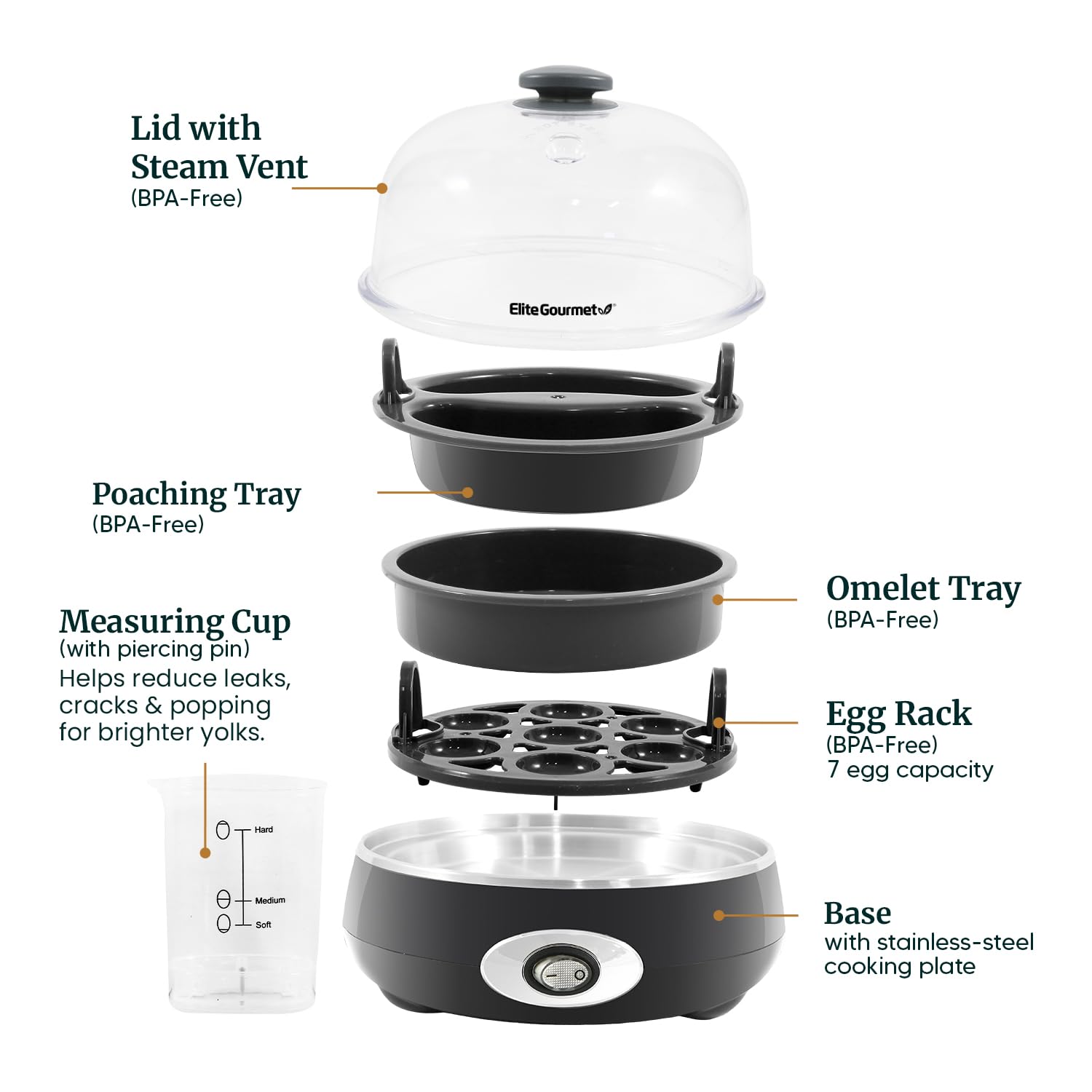 Lid with Steam Vent
(BPA-Free)

Elite Gourmet

Poaching Tray
(BPA-Free)

Omelet Tray
(BPA-Free)

Measuring Cup
(with piercing pin)
Helps reduce leaks, cracks & popping for brighter yolks.

Egg Rack
(BPA-Free)
7 egg capacity

Hard

Medium

Soft

Base
with stainless-steel cooking plate