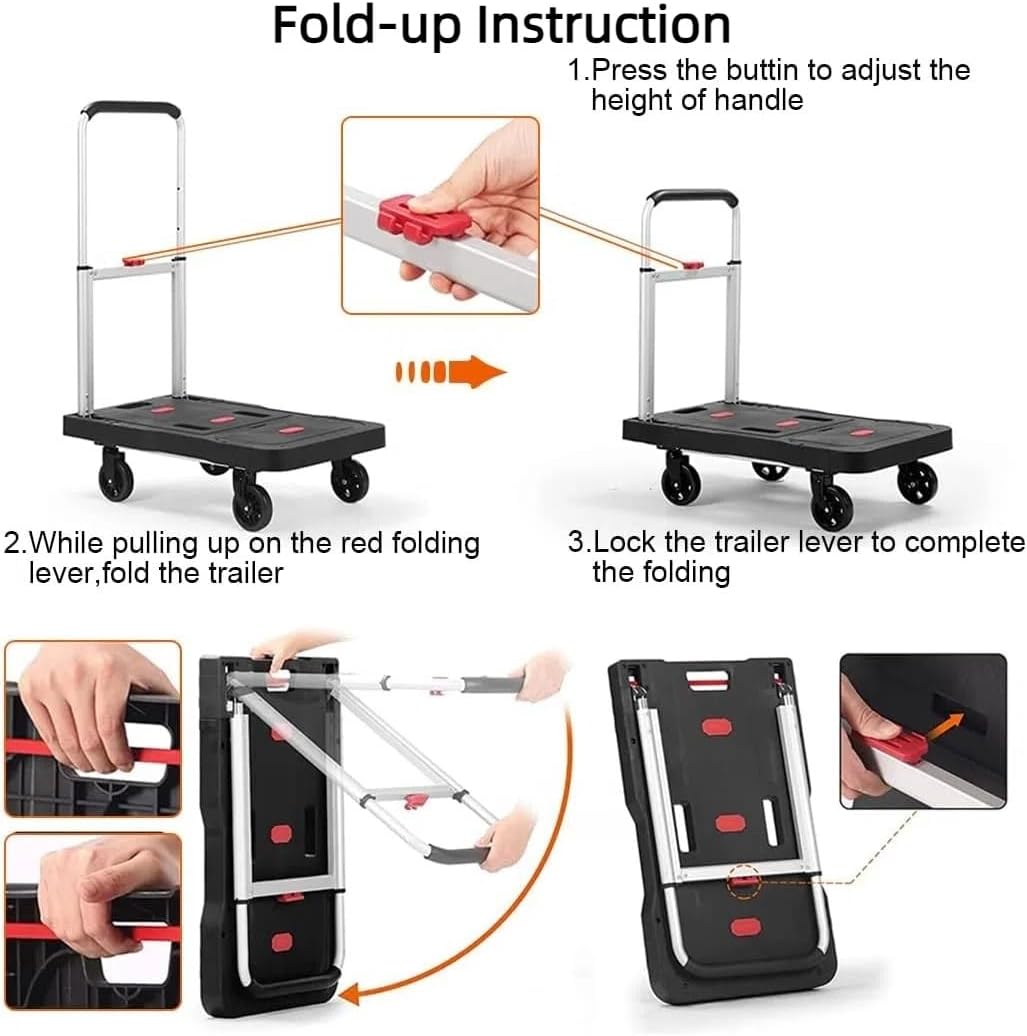 Fold-up Instruction

1.Press the buttin to adjust the height of handle

2.While pulling up on the red folding lever,fold the trailer

3.Lock the trailer lever to complete the folding