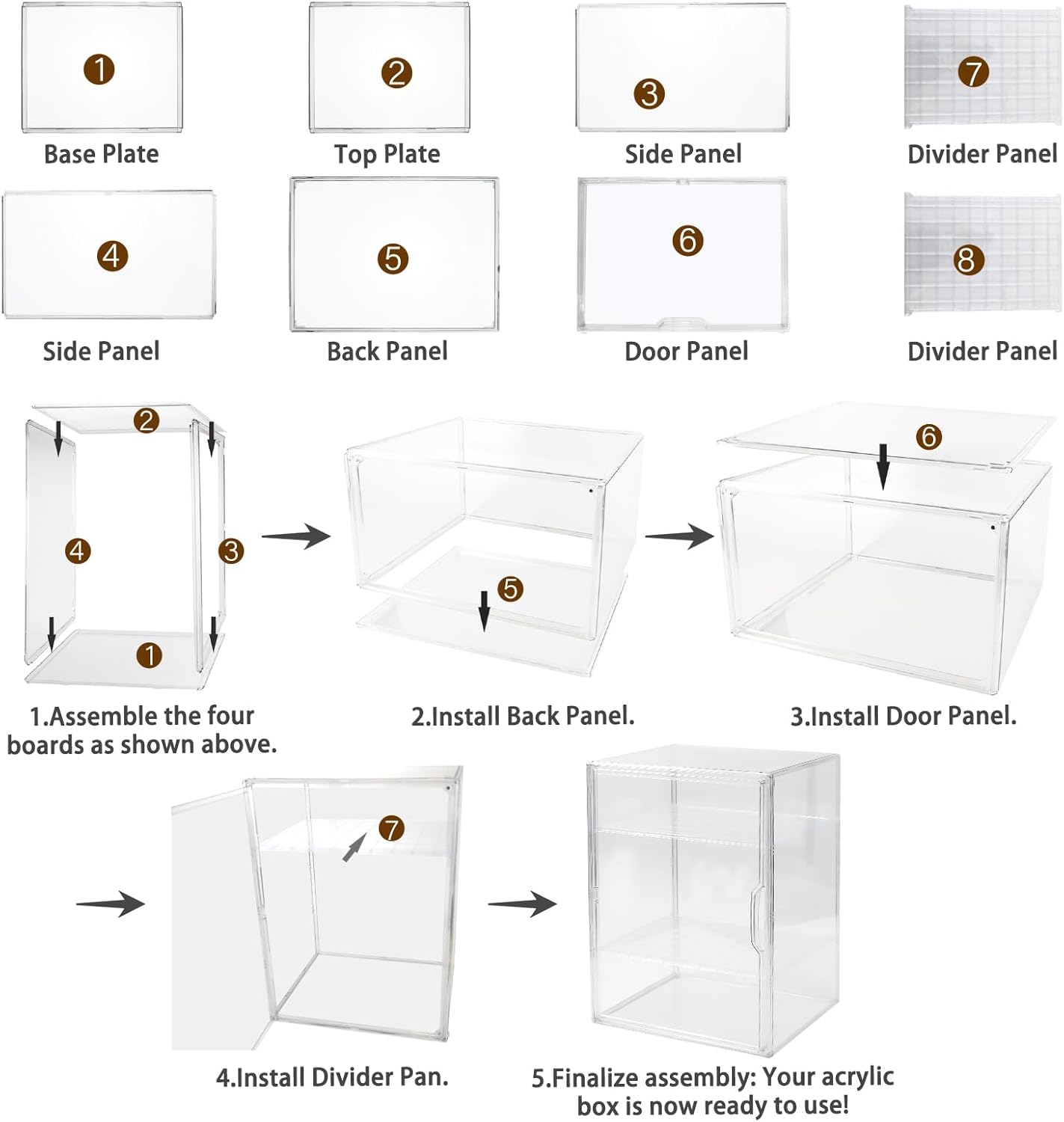 1
Base Plate

2
Top Plate

3
Side Panel

7
Divider Panel

4
Side Panel

5
Back Panel

6
Door Panel

8
Divider Panel

2
4
3
1
1.Assemble the four boards as shown above.

5
2.Install Back Panel.

6
3.Install Door Panel.

7
4.Install Divider Pan.

5.Finalize assembly: Your acrylic box is now ready to use!