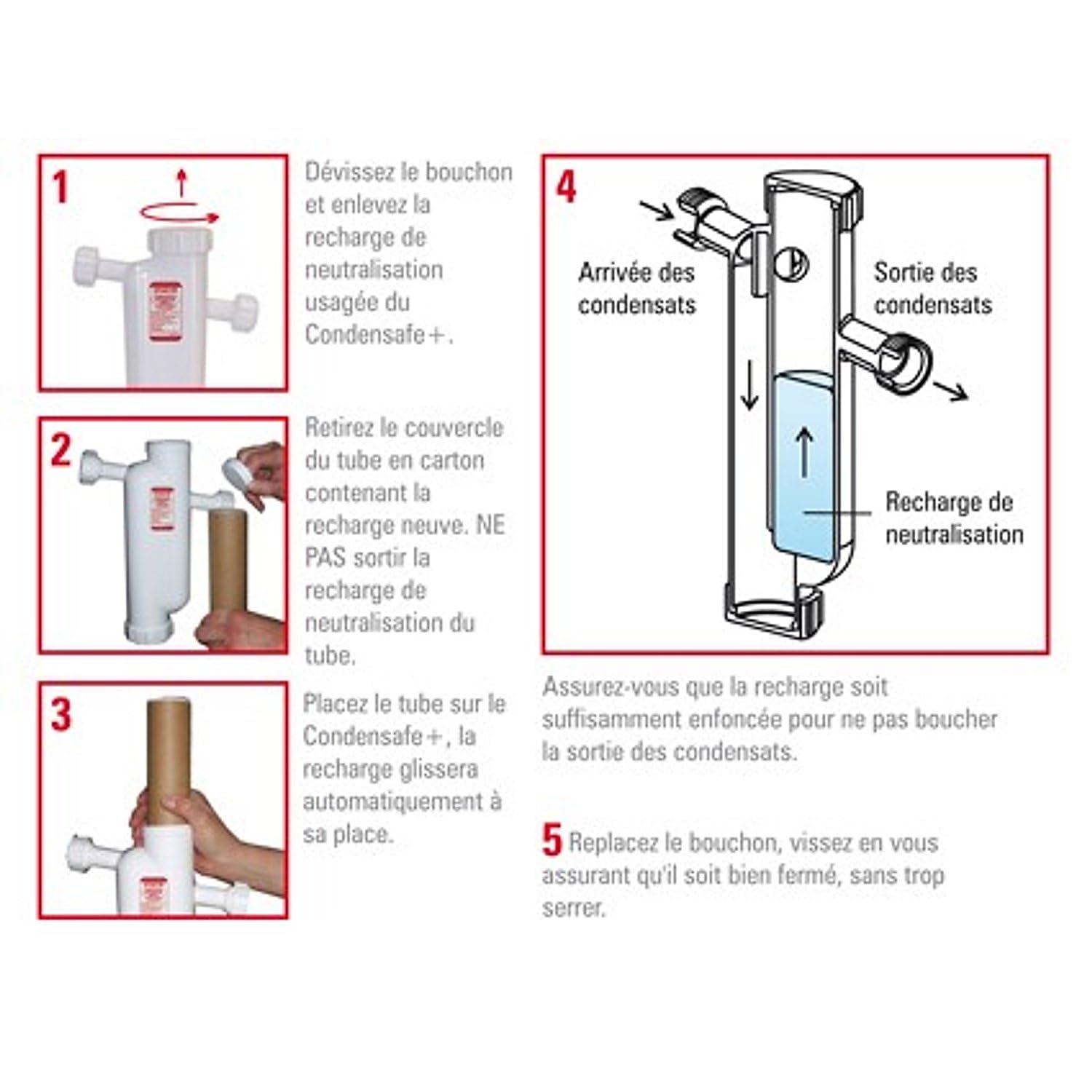 1

Dévissez le bouchon et enlevez la recharge de neutralisation usagée du Condensafe+.

2

Retirez le couvercle du tube en carton contenant la recharge neuve. NE PAS sortir la recharge de neutralisation du tube.

3

Placez le tube sur le Condensafe+, la recharge glissera automatiquement à sa place.

4

Arrivée des condensats

Sortie des condensats

Recharge de neutralisation

Assurez-vous que la recharge soit suffisamment enfoncée pour ne pas boucher la sortie des condensats.

5 Replacez le bouchon, vissez en vous assurant qu'il soit bien fermé, sans trop serrer.