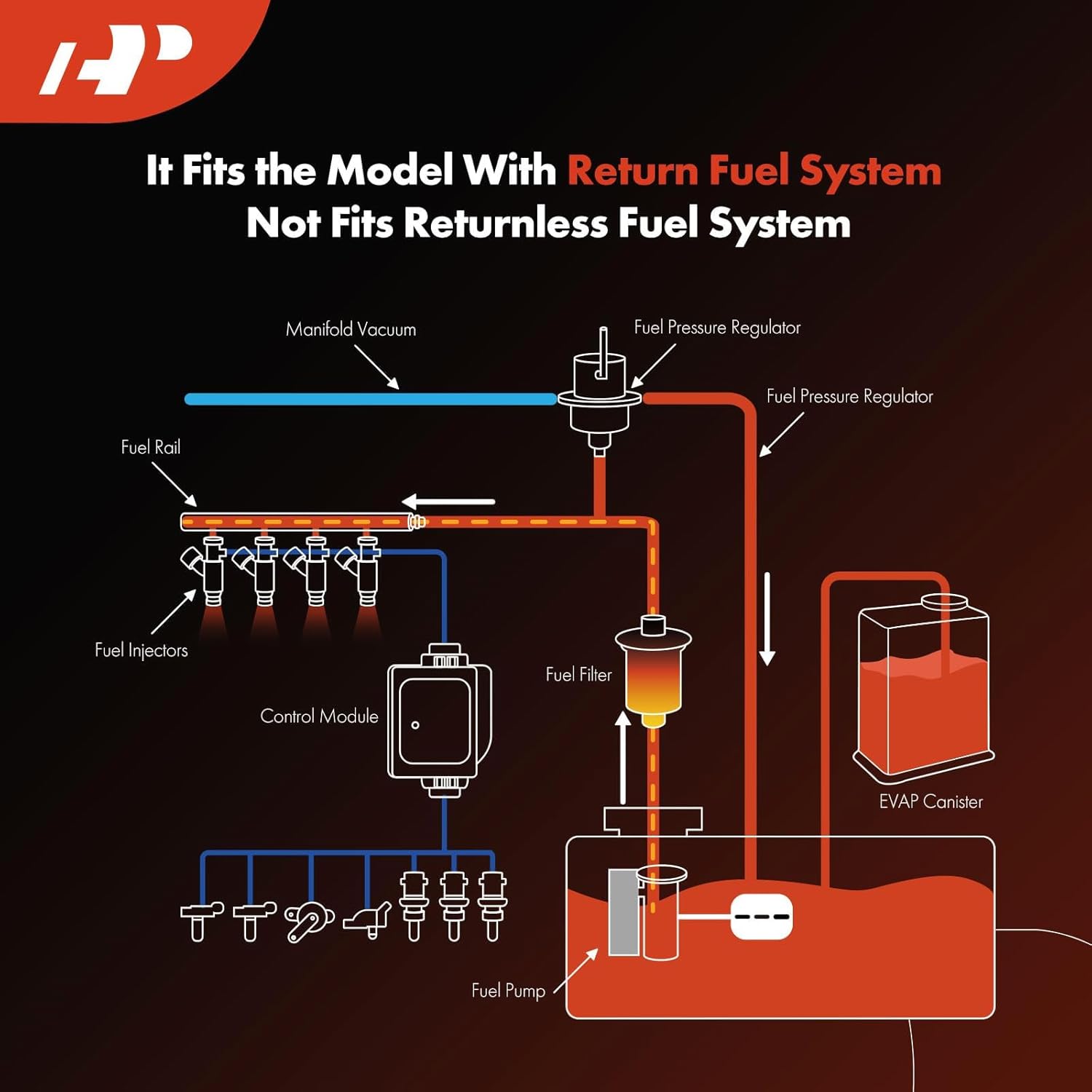 It Fits the Model With Return Fuel System
Not Fits Returnless Fuel System

Manifold Vacuum

Fuel Pressure Regulator

Fuel Pressure Regulator

Fuel Rail

Fuel Injectors

Control Module

Fuel Filter

EVAP Canister

Fuel Pump