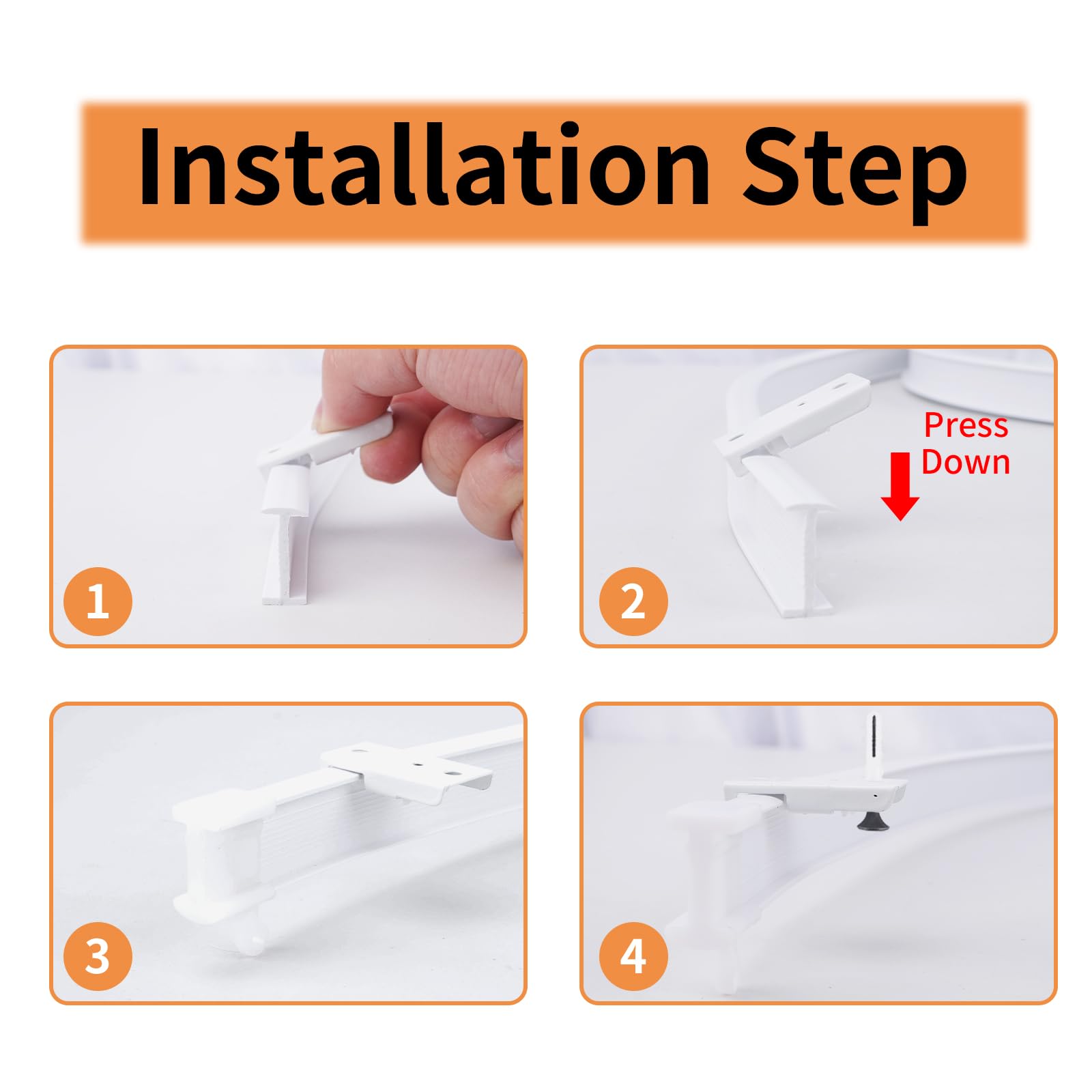 Installation Step

1

Press
Down

2

3

4