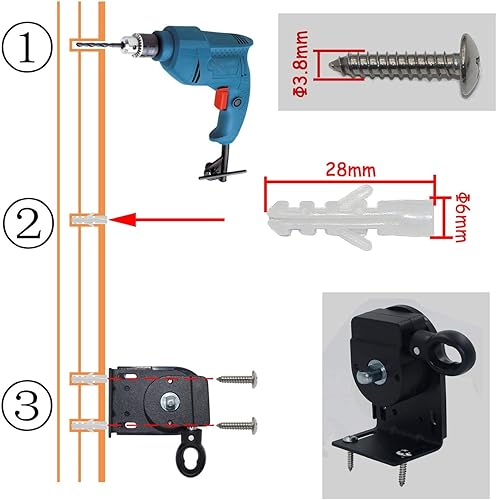 ①

Φ3.8mm

28mm

②

Φ6mm

③