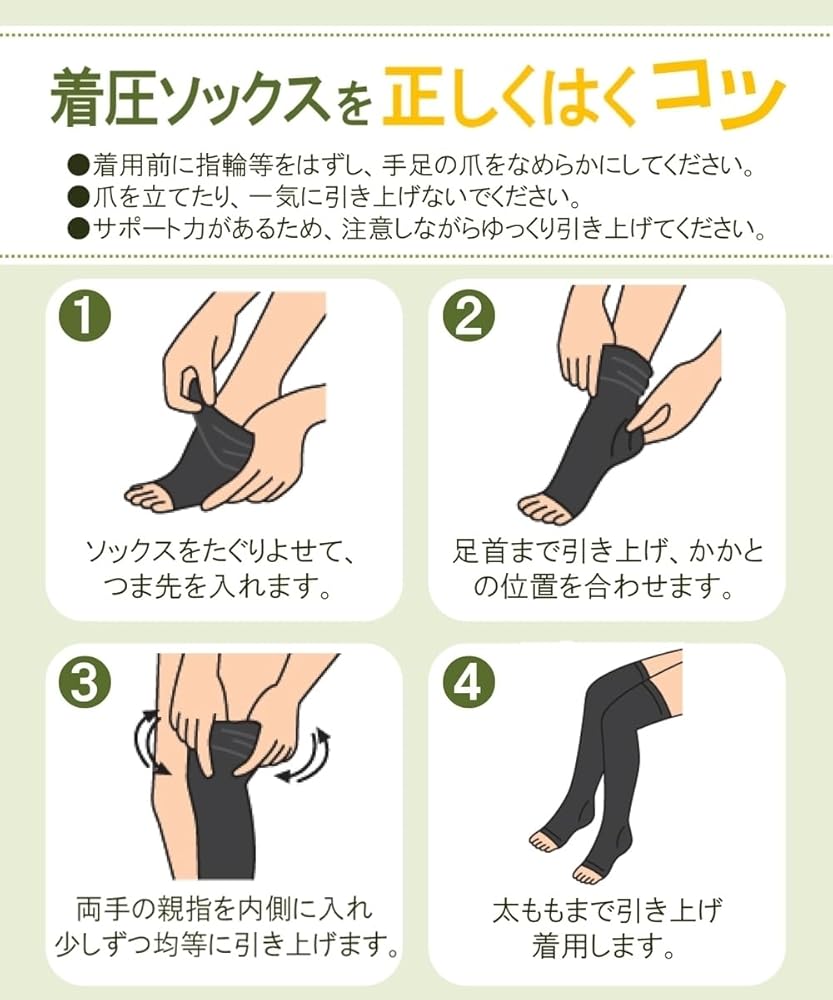 着圧ソックスを正しくはくコツ

●着用前に指輪等をはずし、手足の爪をなめらかにしてください。
●爪を立てたり、一気に引き上げないでください。
●サポート力があるため、注意しながらゆっくり引き上げてください。

1
ソックスをたぐりよせて、つま先を入れます。

2
足首まで引き上げ、かかとの位置を合わせます。

3
両手の親指を内側に入れ少しずつ均等に引き上げます。

4
太ももまで引き上げ着用します。