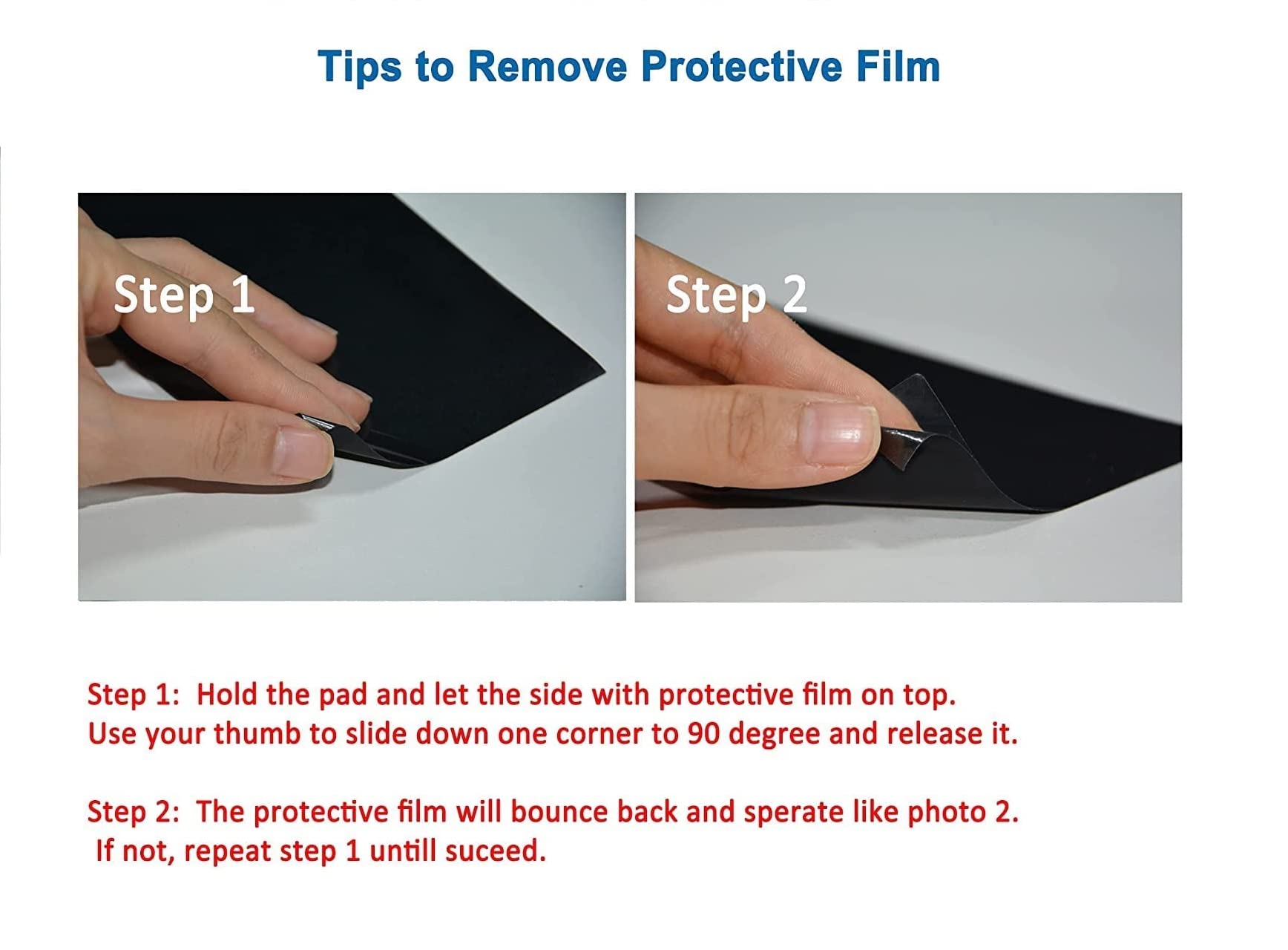 Tips to Remove Protective Film

Step 1

Step 2

Step 1: Hold the pad and let the side with protective film on top. Use your thumb to slide down one corner to 90 degree and release it.

Step 2: The protective film will bounce back and sperate like photo 2. If not, repeat step 1 untill suceed.