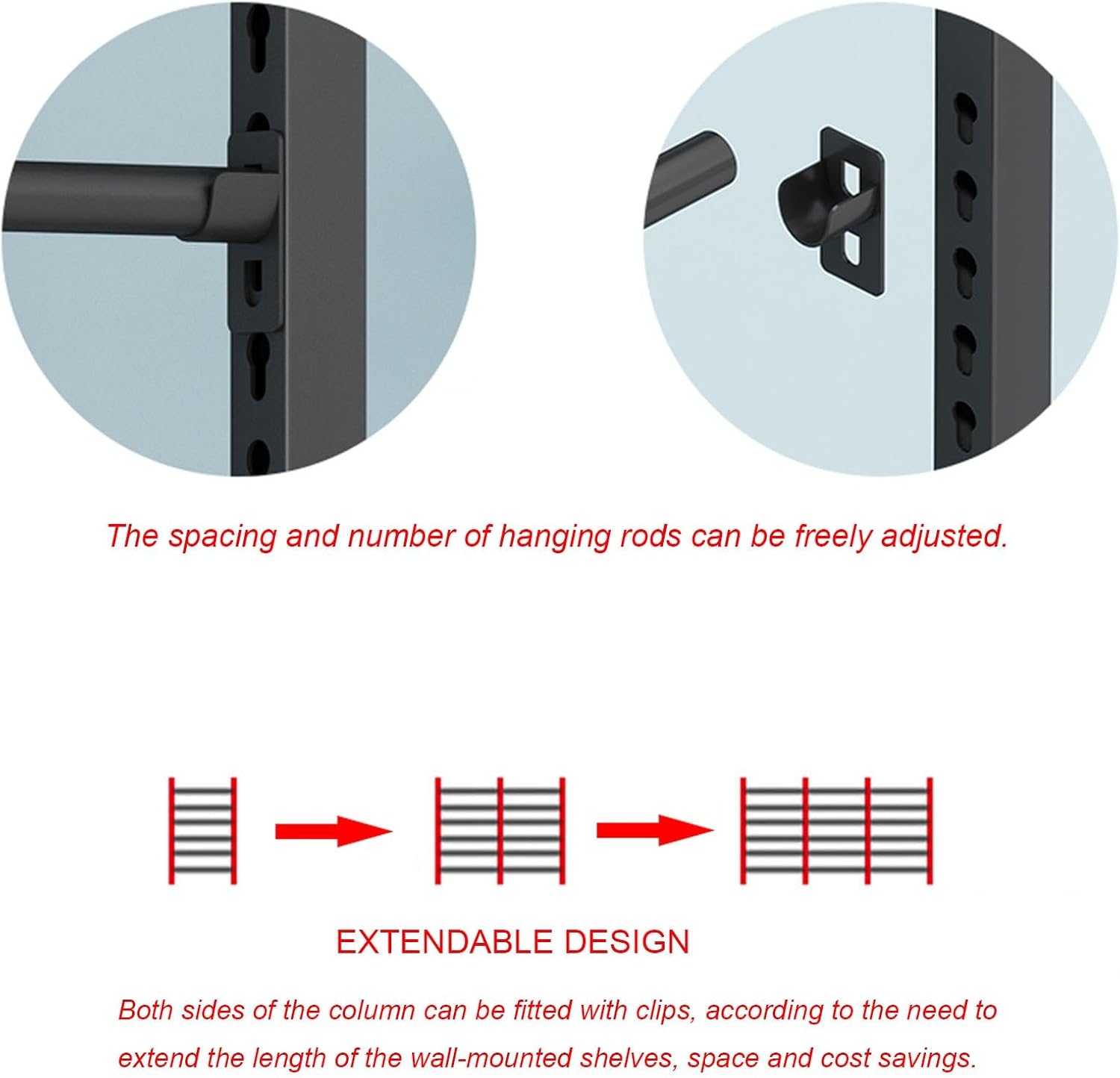 The spacing and number of hanging rods can be freely adjusted.

EXTENDABLE DESIGN

Both sides of the column can be fitted with clips, according to the need to extend the length of the wall-mounted shelves, space and cost savings.