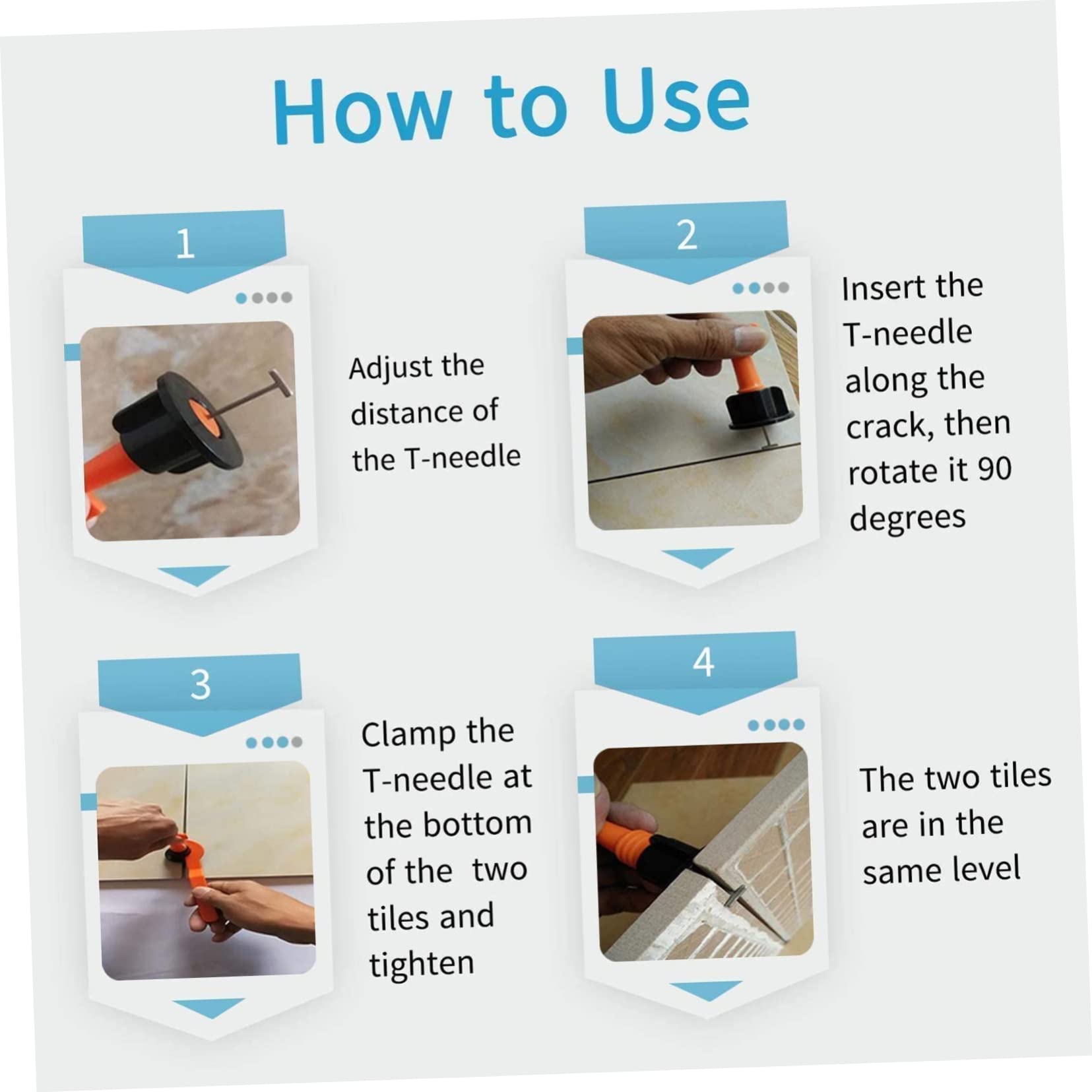 How to Use

1

Adjust the distance of the T-needle

2

Insert the T-needle along the crack, then rotate it 90 degrees

3

Clamp the T-needle at the bottom of the  two tiles and tighten

4

The two tiles are in the same level