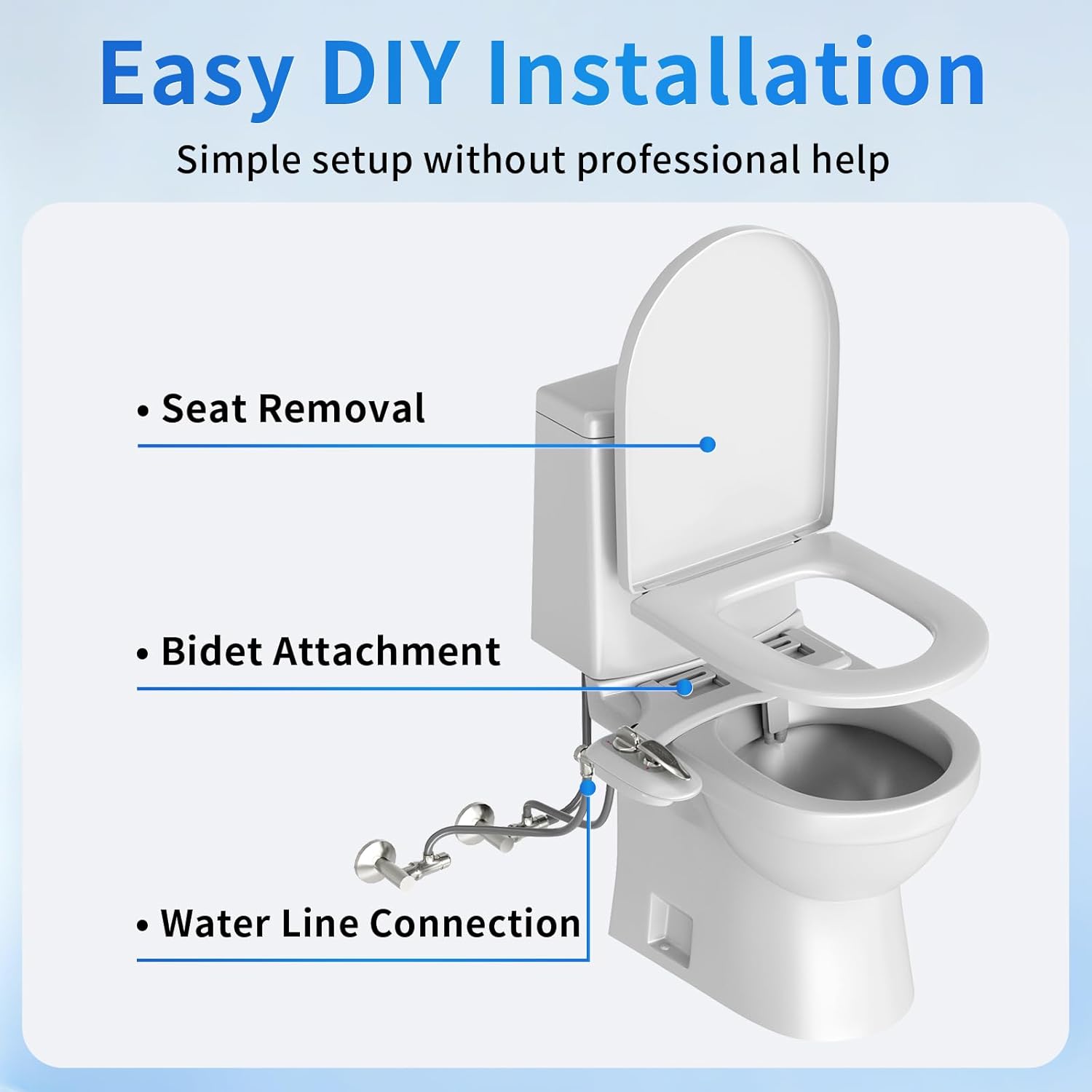 Easy DIY Installation

Simple setup without professional help

• Seat Removal

• Bidet Attachment

• Water Line Connection