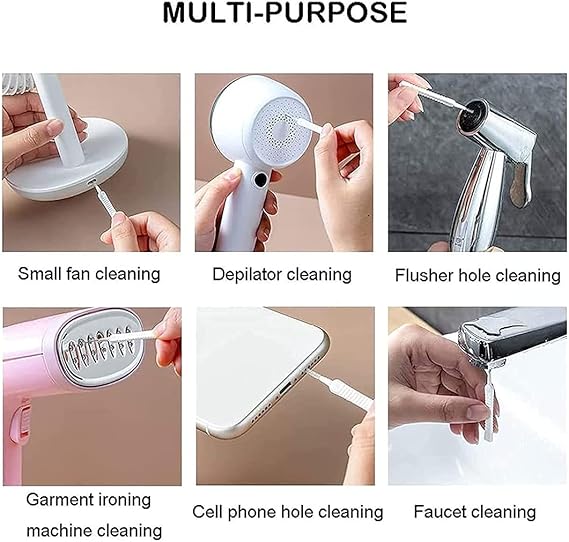 MULTI-PURPOSE

Small fan cleaning

Depilator cleaning

Flusher hole cleaning

Garment ironing machine cleaning

Cell phone hole cleaning

Faucet cleaning