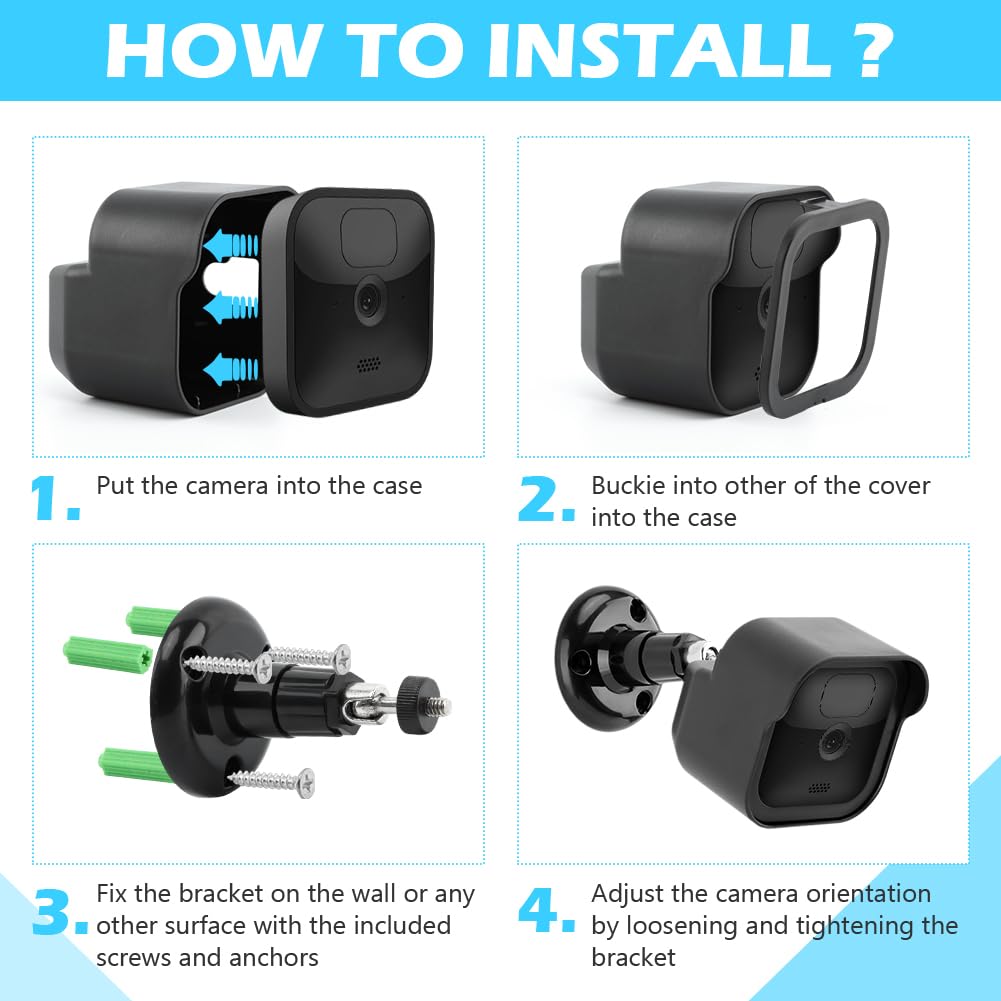 HOW TO INSTALL ?

1. Put the camera into the case

2. Buckie into other of the cover into the case

3. Fix the bracket on the wall or any other surface with the included screws and anchors

4. Adjust the camera orientation by loosening and tightening the bracket