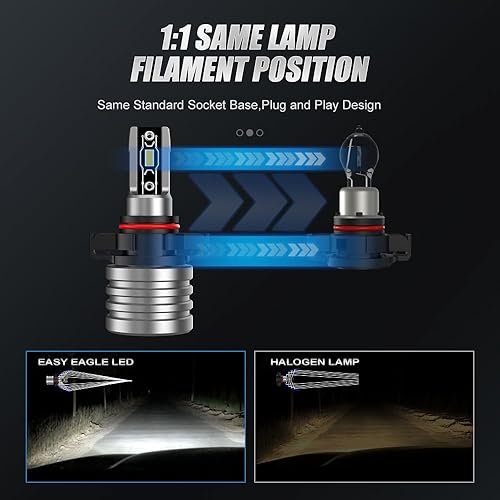 1:1 SAME LAMP FILAMENT POSITION

Same Standard Socket Base,Plug and Play Design

EASY EAGLE LED

HALOGEN LAMP