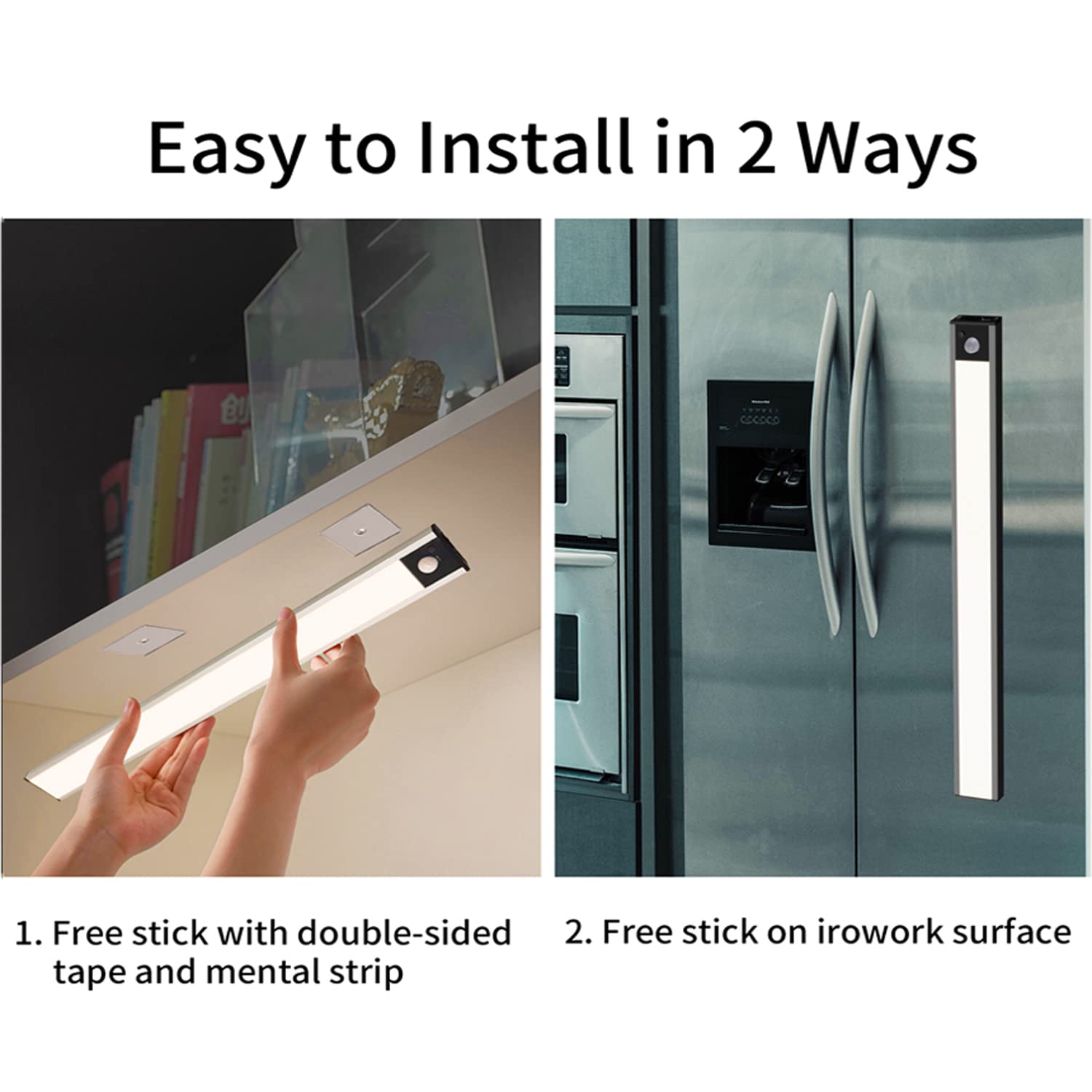 Easy to Install in 2 Ways

1. Free stick with double-sided tape and mental strip

2. Free stick on irowork surface